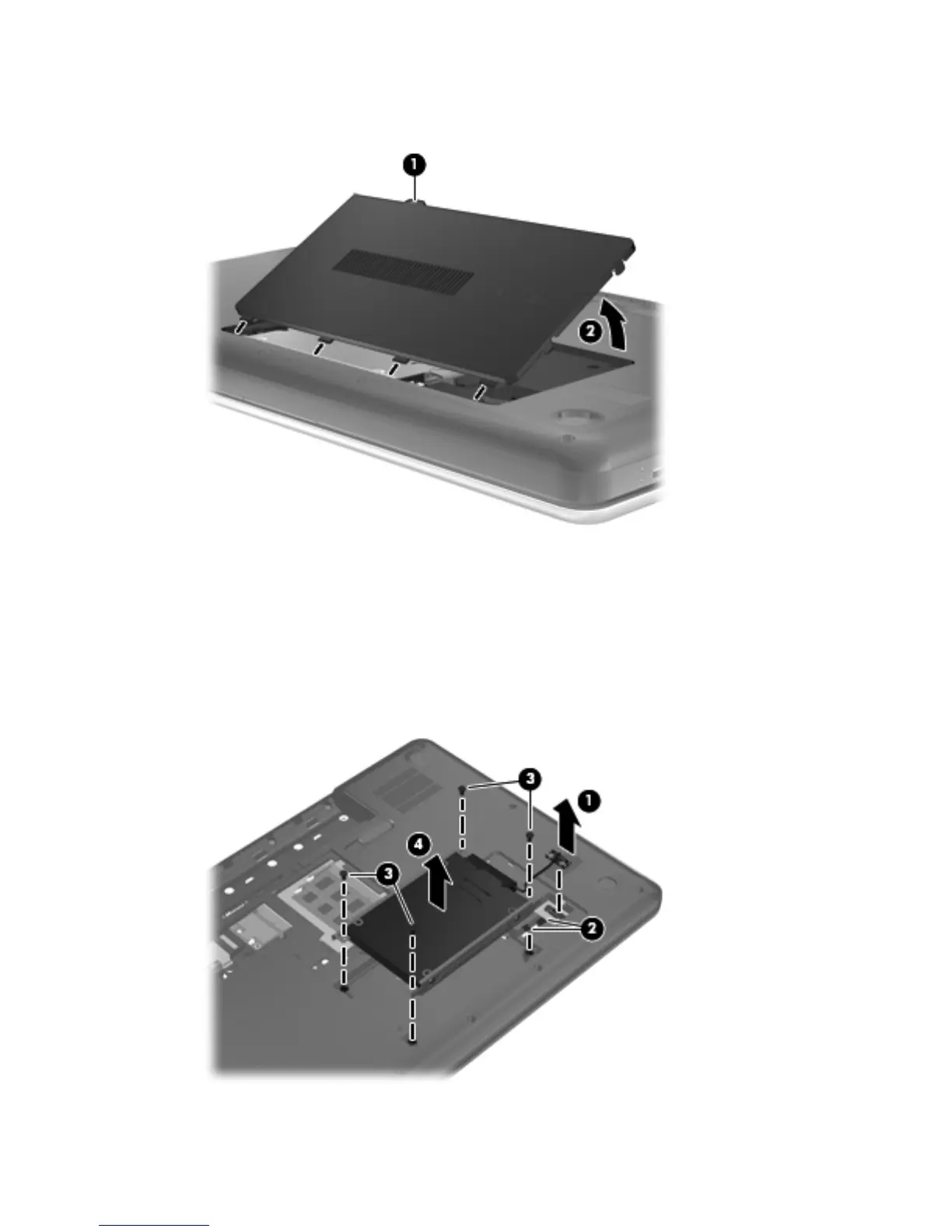 1

2

3

1

4

3

2