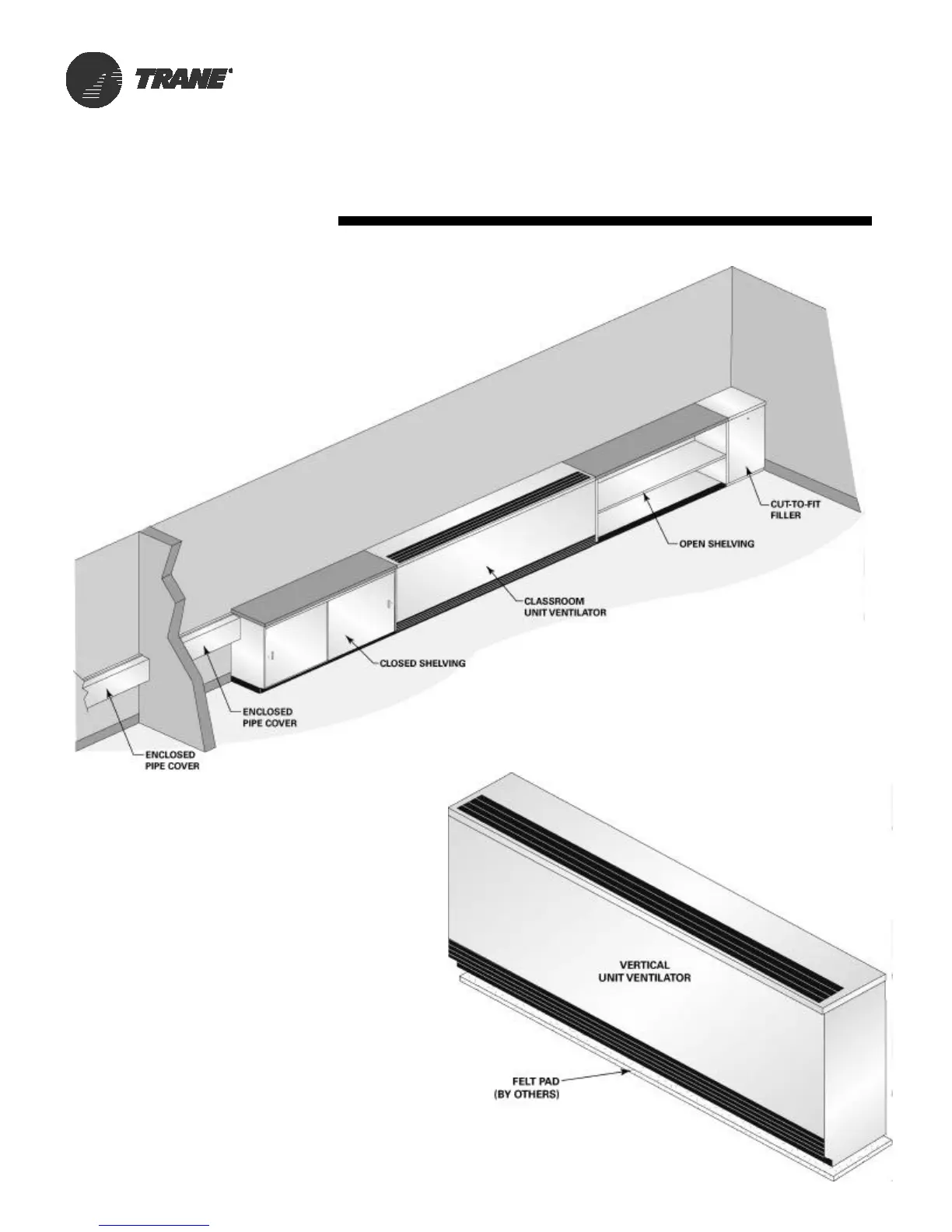 TRANE®

CUT-TO-FIT FILLER

OPEN SHELVING

CLASSROOM UNIT VENTILATOR

CLOSED SHELVING

ENCLOSED PIPE COVER

ENCLOSED PIPE COVER

VERTICAL UNIT VENTILATOR

FELT PAD (BY OTHERS)