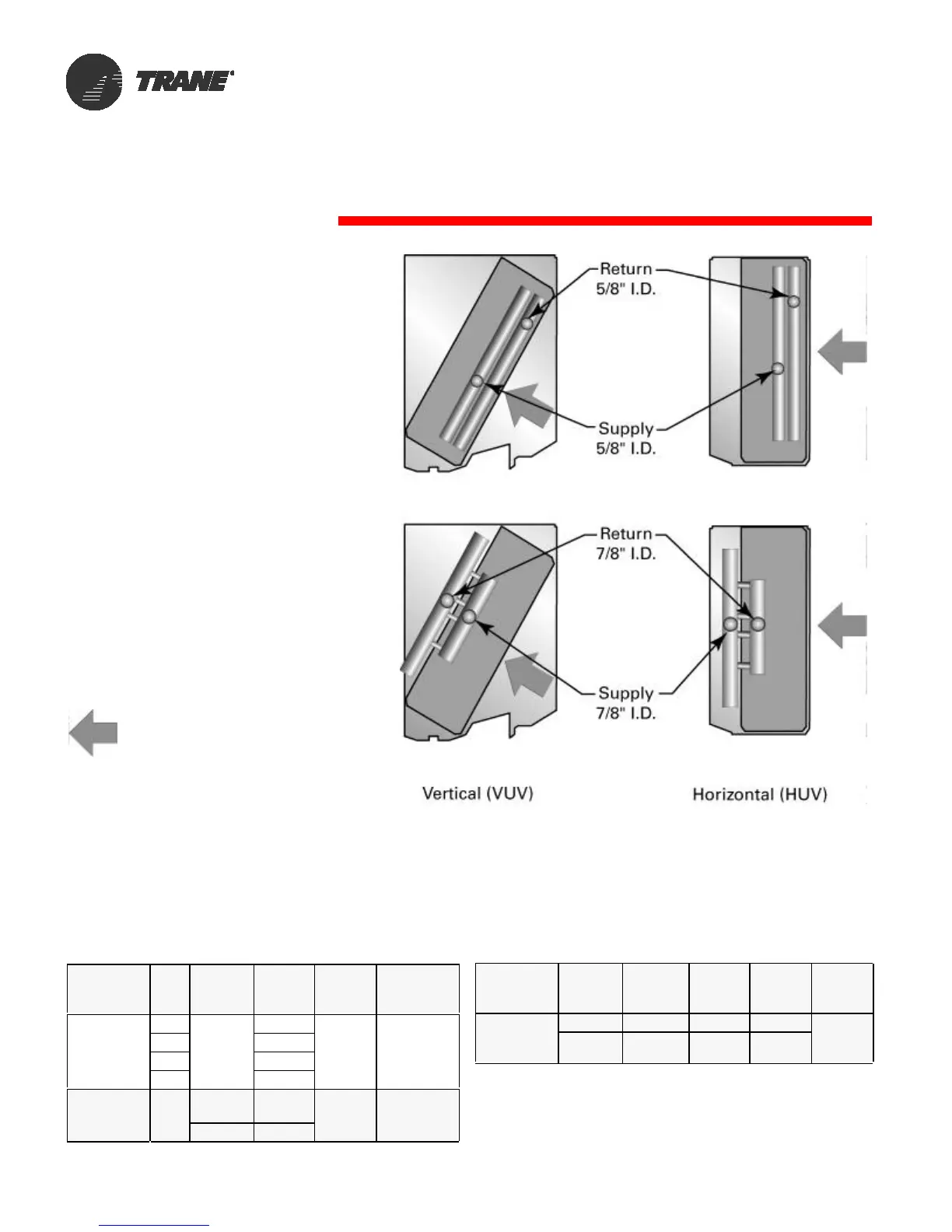 TRANE

Return
5/8" I.D.

Supply
5/8" I.D.

Return
7/8" I.D.

Supply
7/8" I.D.

Vertical (VUV)

Horizontal (HUV)