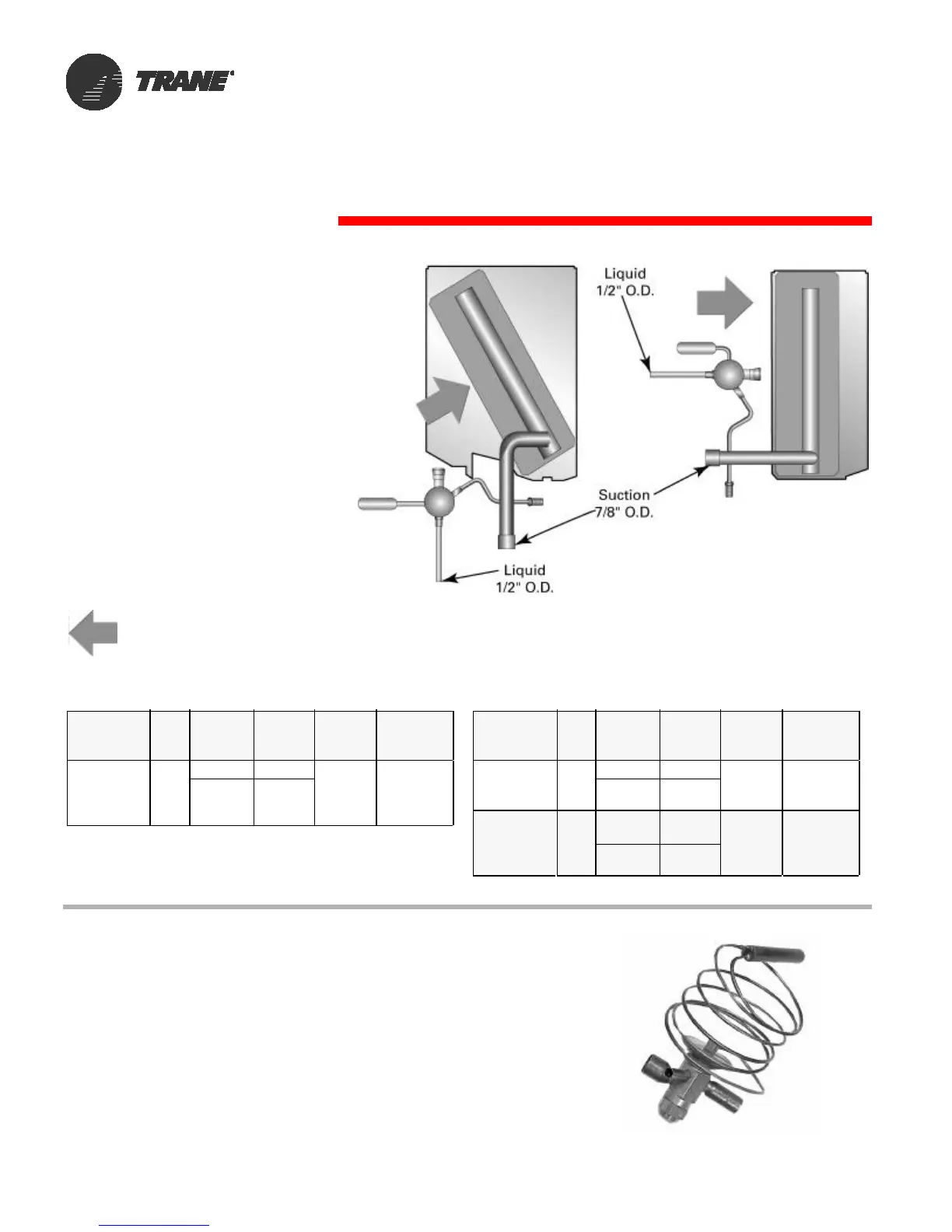 TRANE®

Liquid
1/2" O.D.

Suction
7/8" O.D.

Liquid
1/2" O.D.