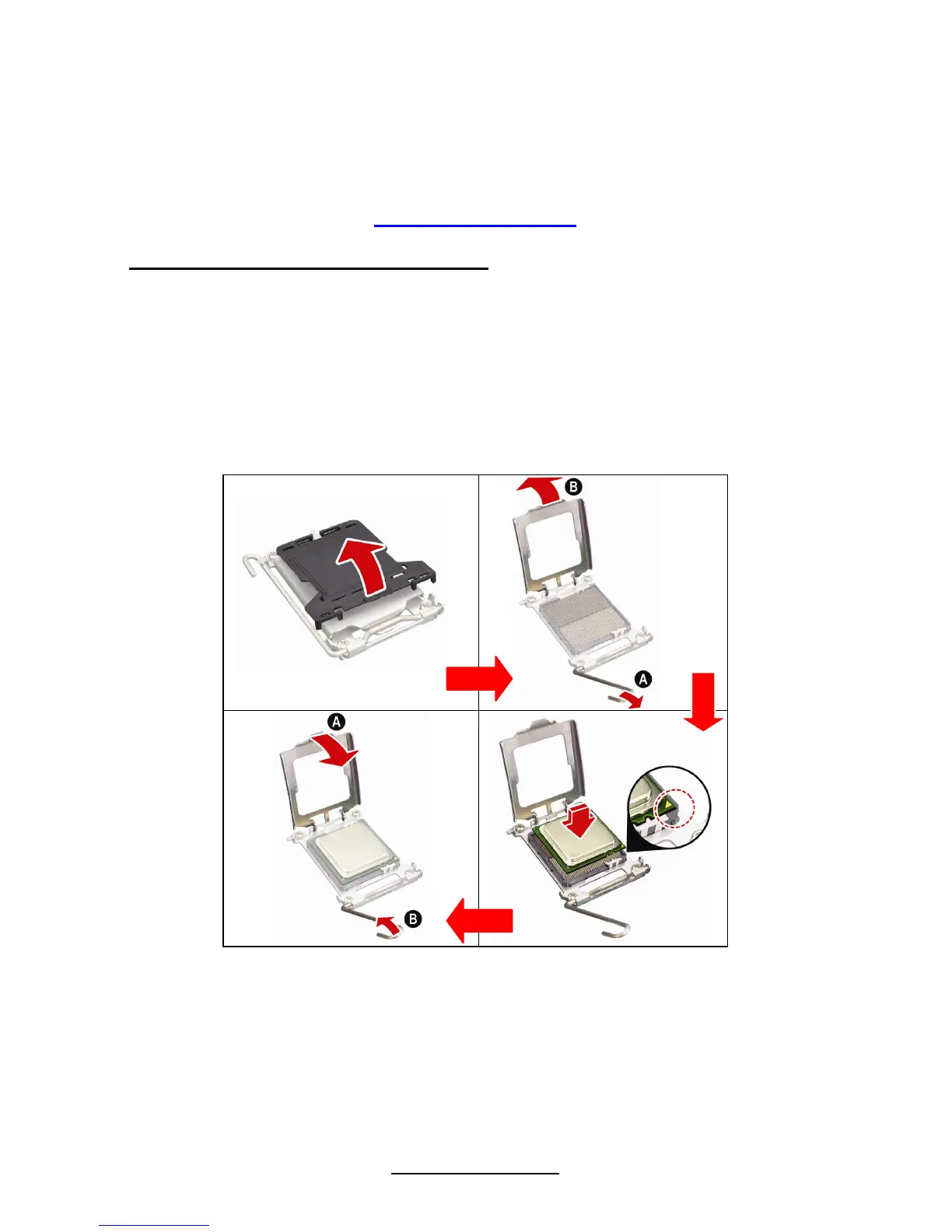 B

A

A

B