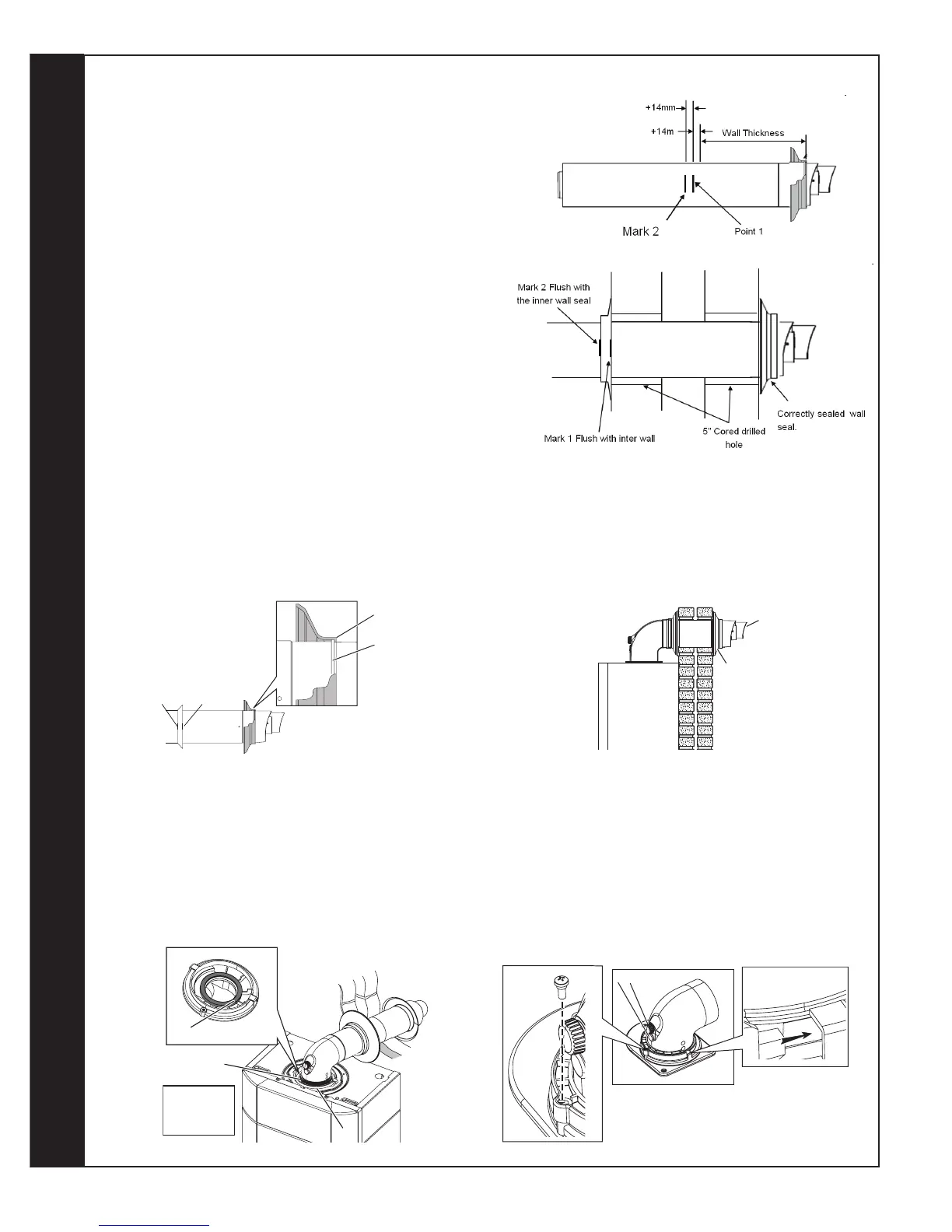 +14mm
+14m
Wall Thickness
Mark 2
Point 1

Mark 2 Flush with the inner wall seal
Mark 1 Flush with inter wall
5" Cored drilled hole
Correctly sealed wall seal.