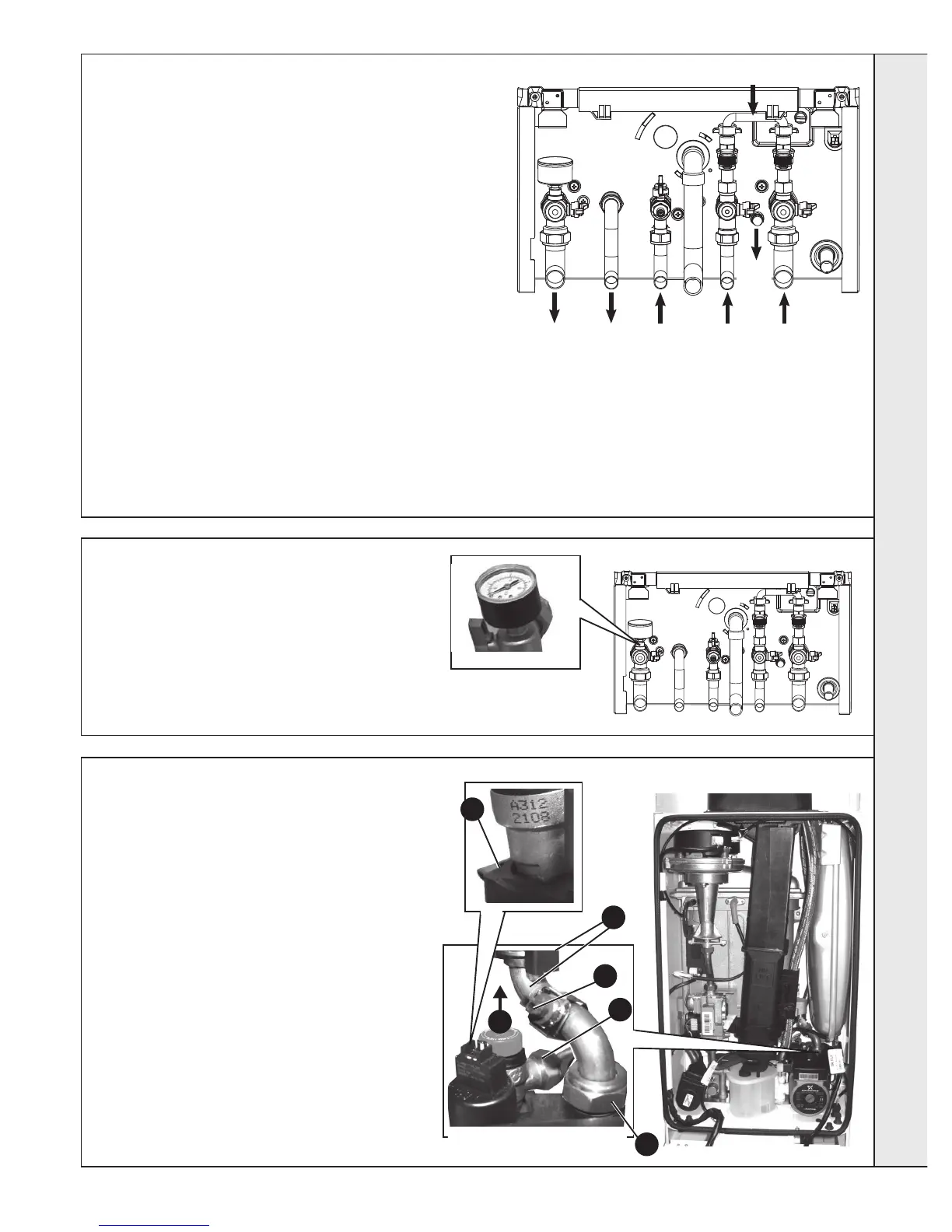 A312
2108