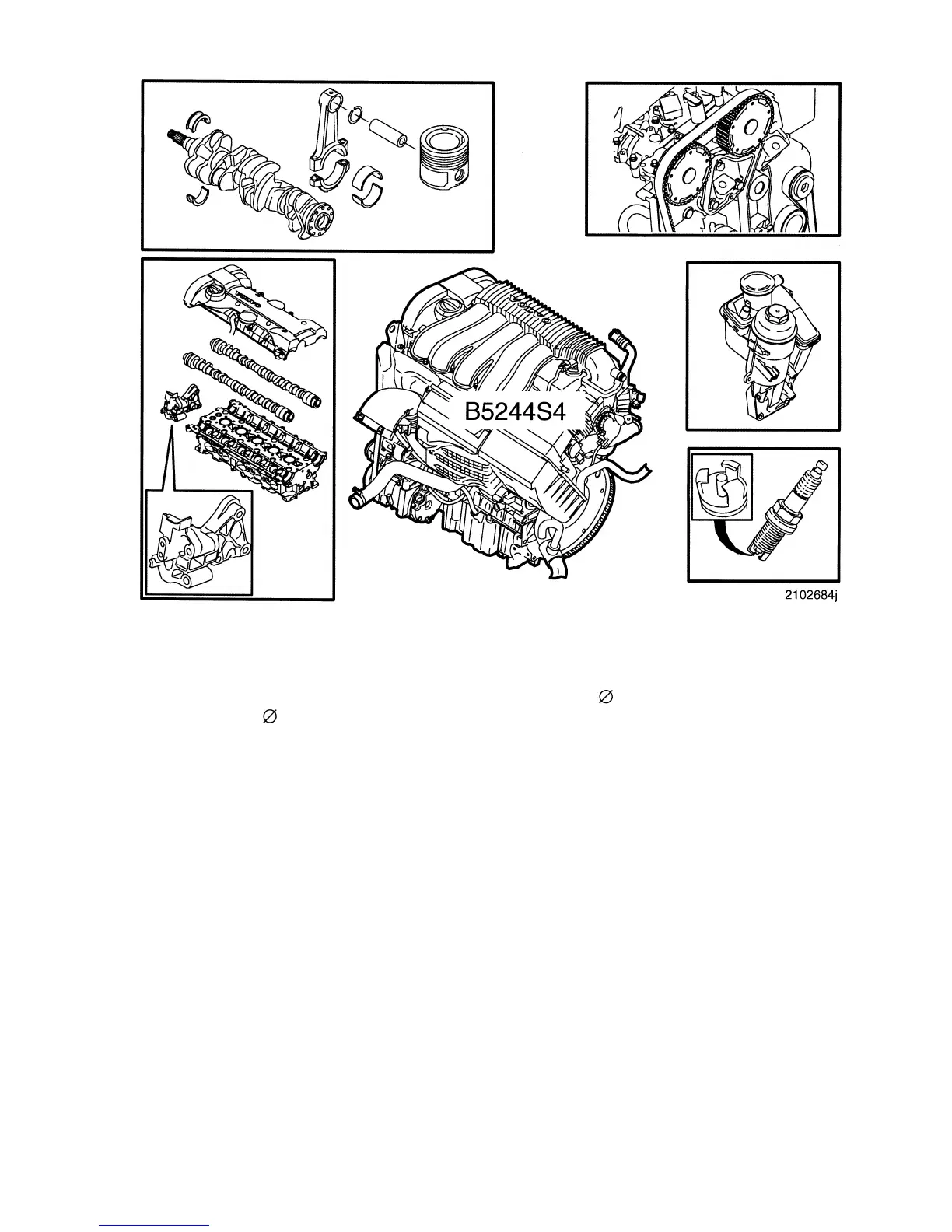 B5244S4

2102684j

∅

∅