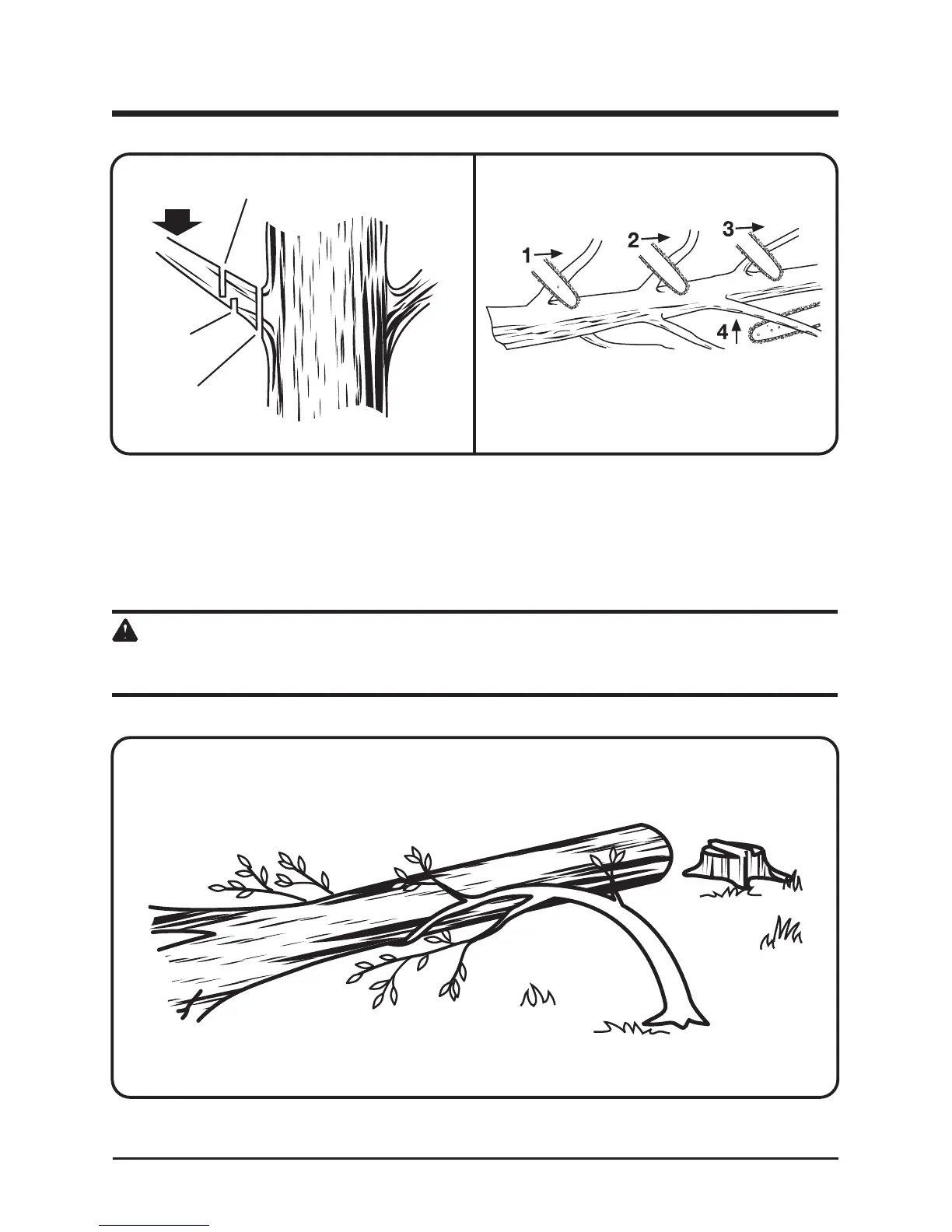 1
2
3
4