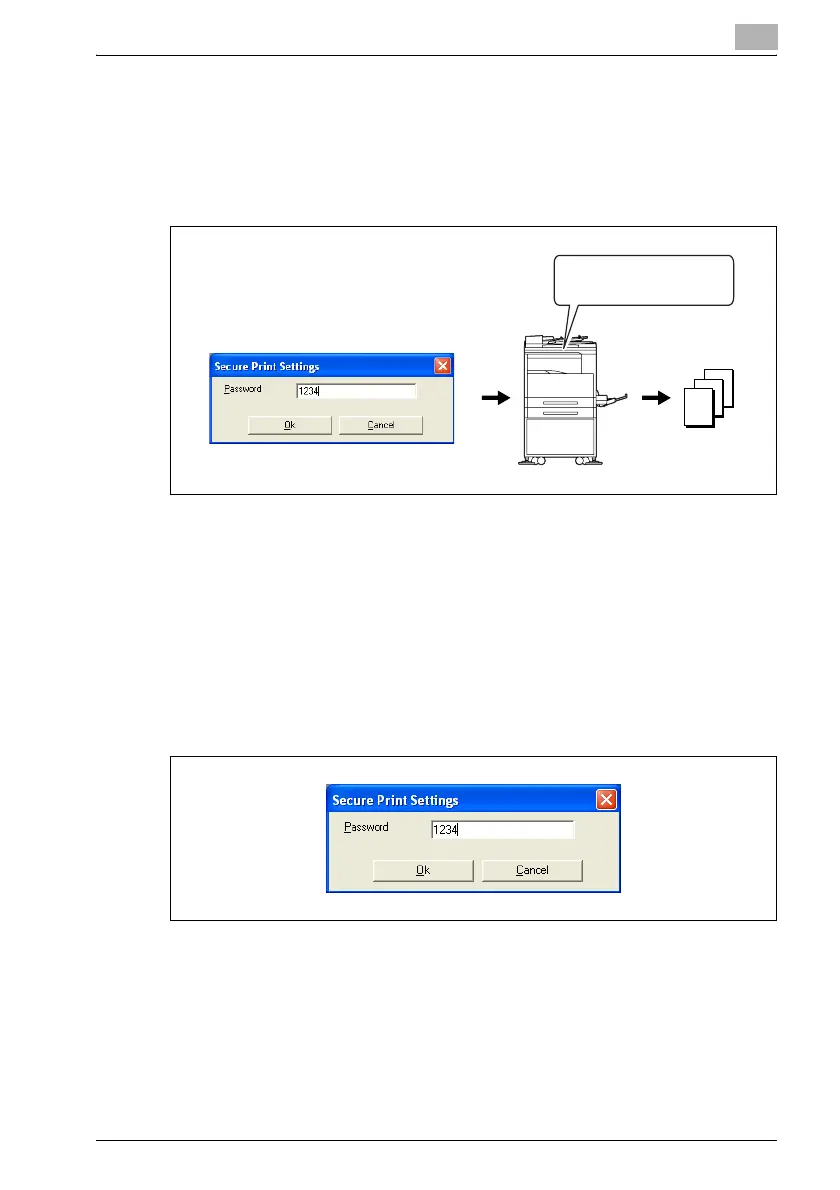 Secure Print Settings

Password 1234

Ok Cancel

Secure Print Settings

Password 1234

Ok Cancel