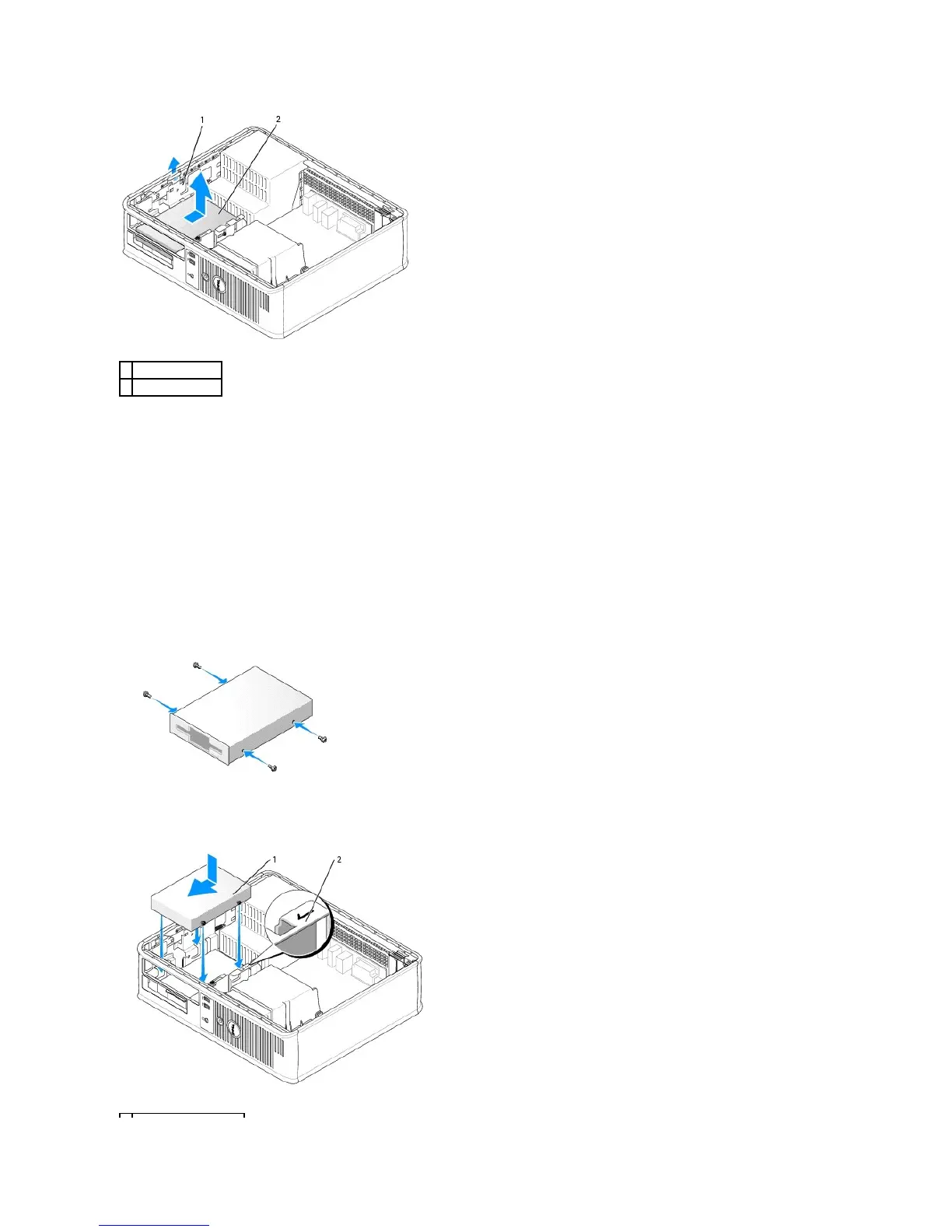 1 2

1 2