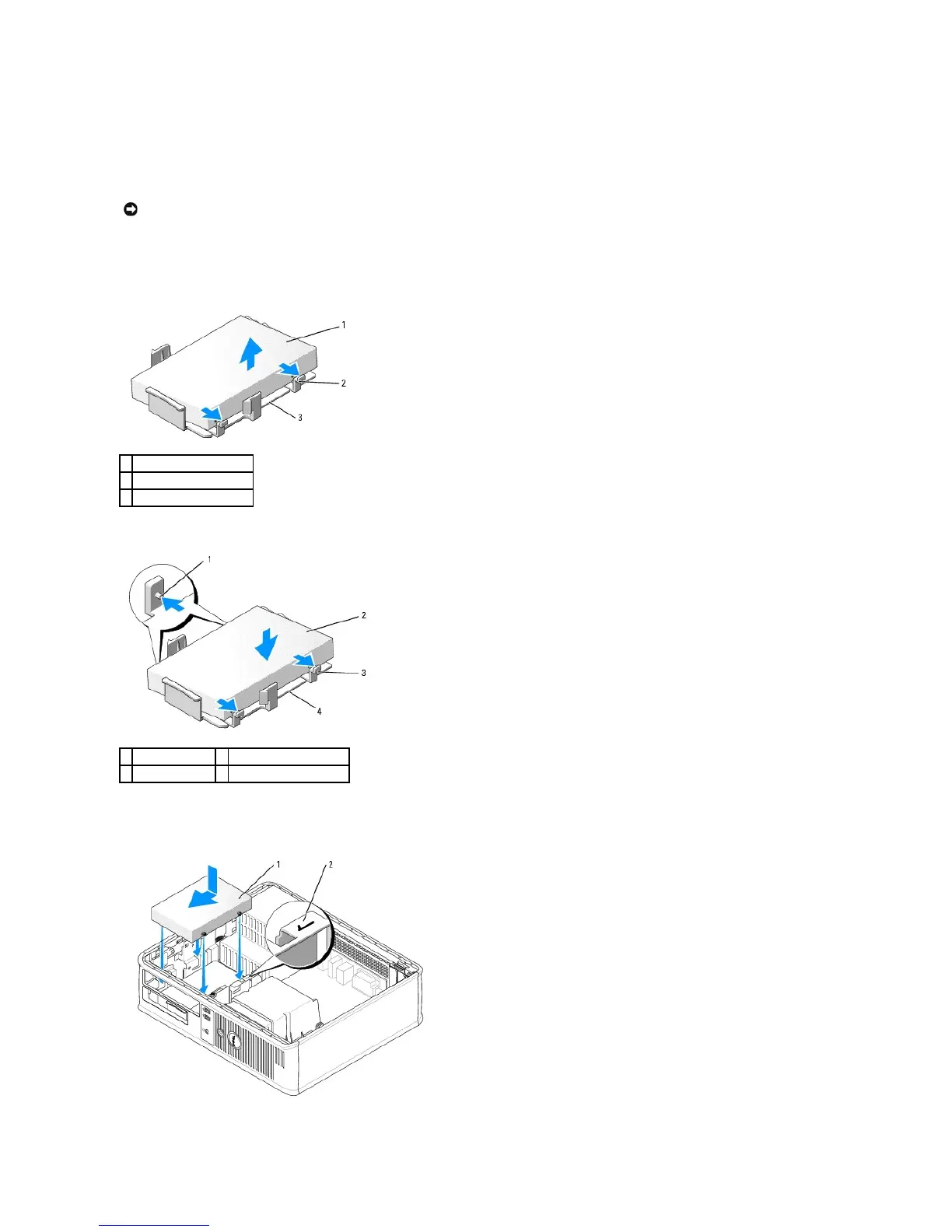 1

2

3

1

2

3

4

1

2