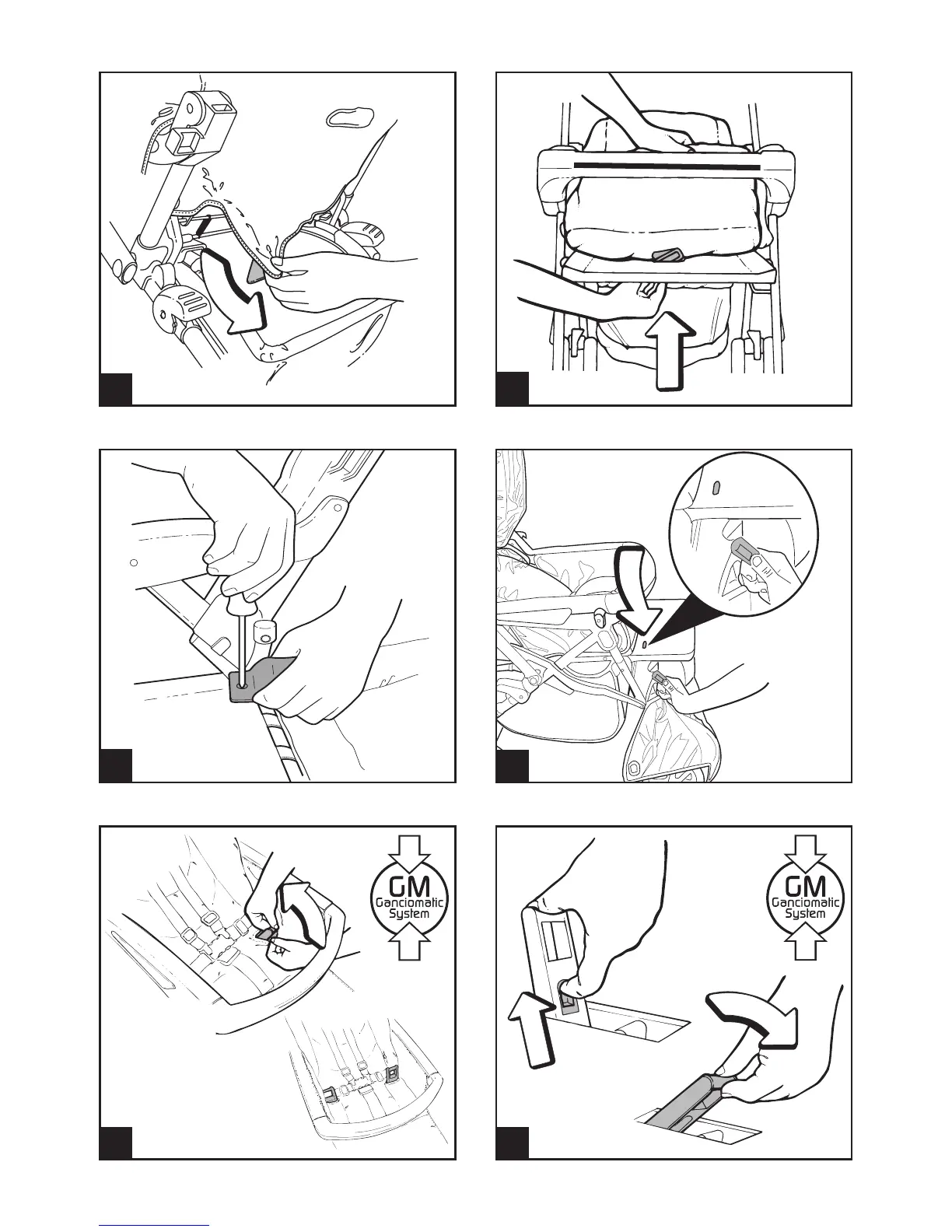 GM
Ganciomatic
System

GM
Ganciomatic
System