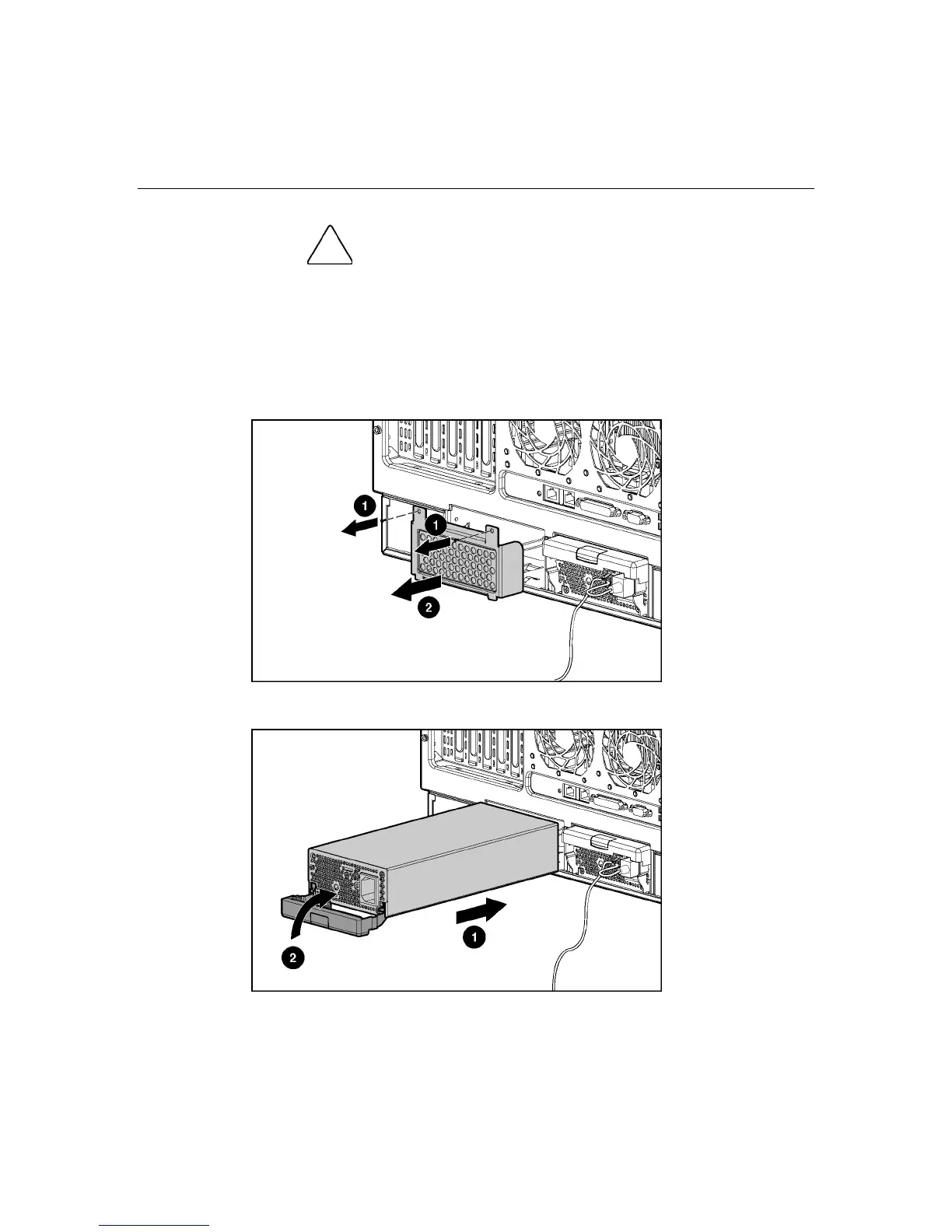 1

1

2

1

2