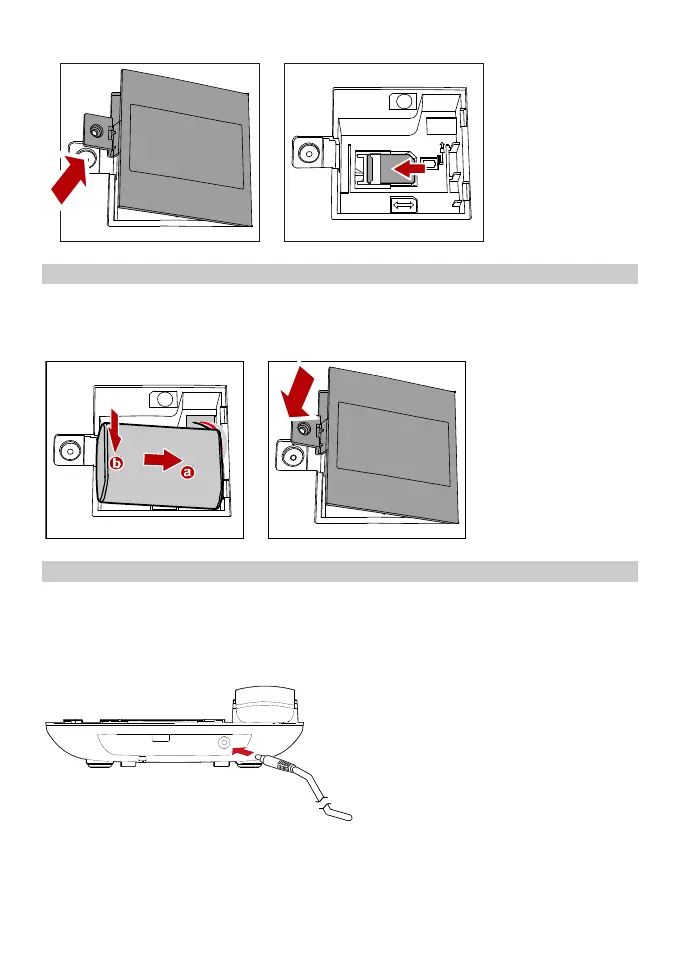 b

a