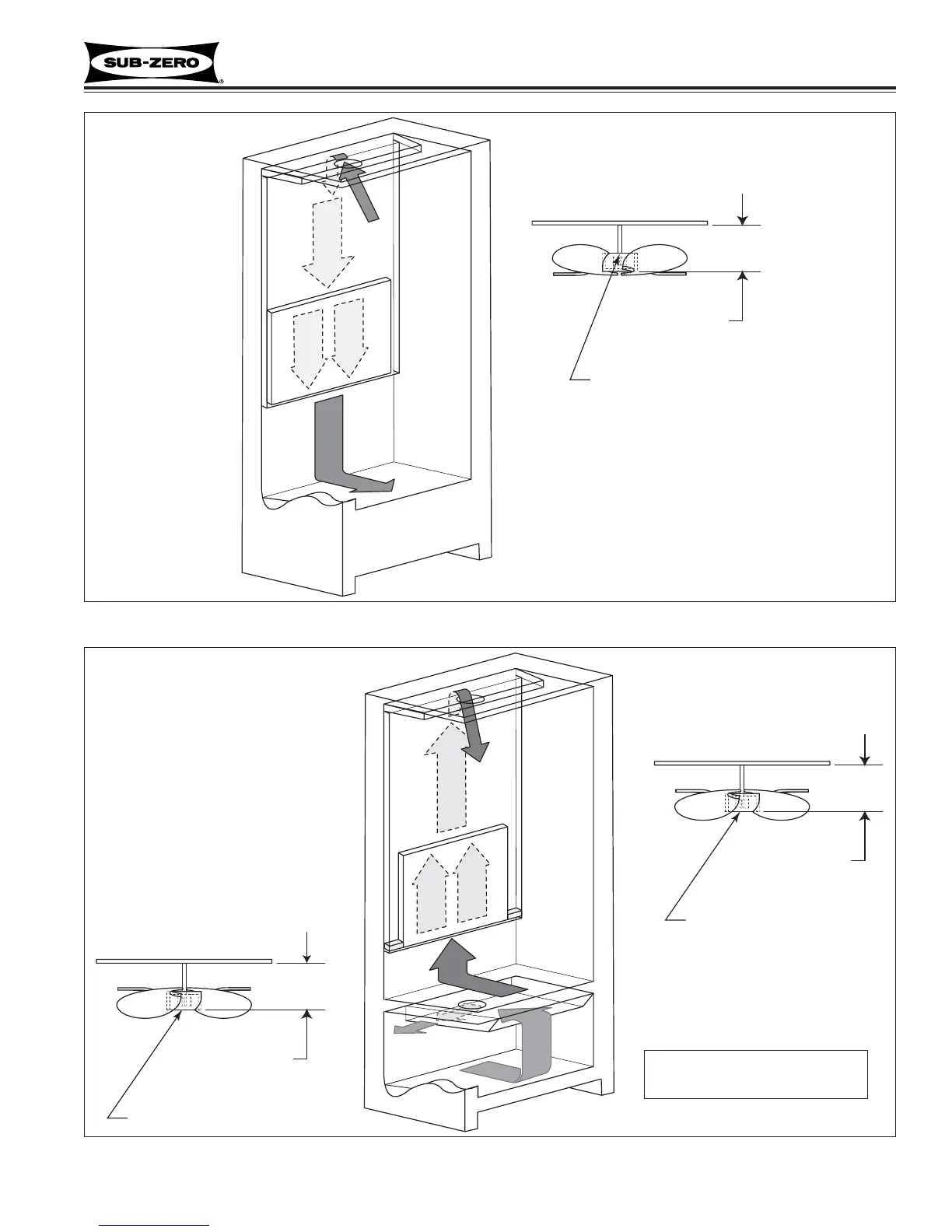 SUB-ZERO®