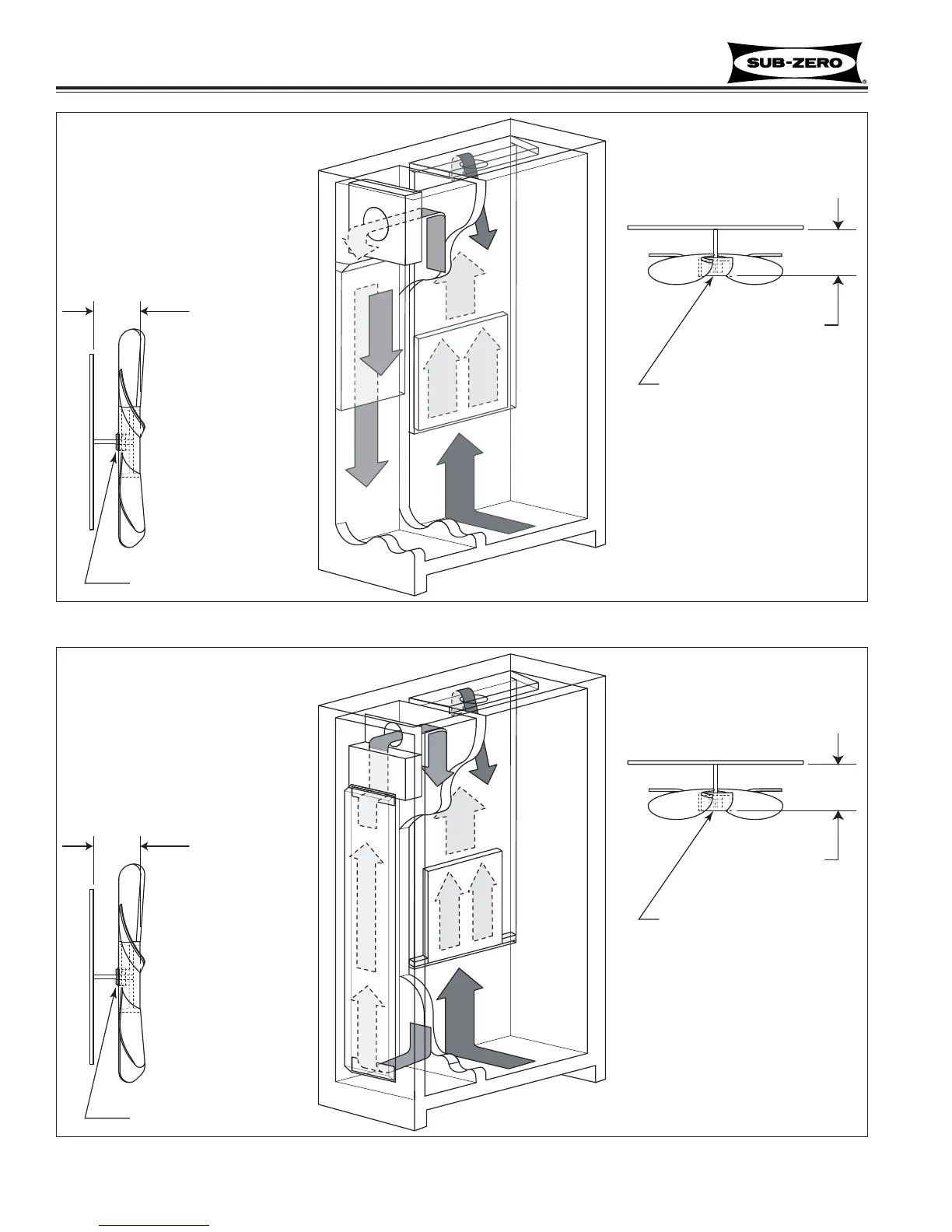 SUB-ZERO®