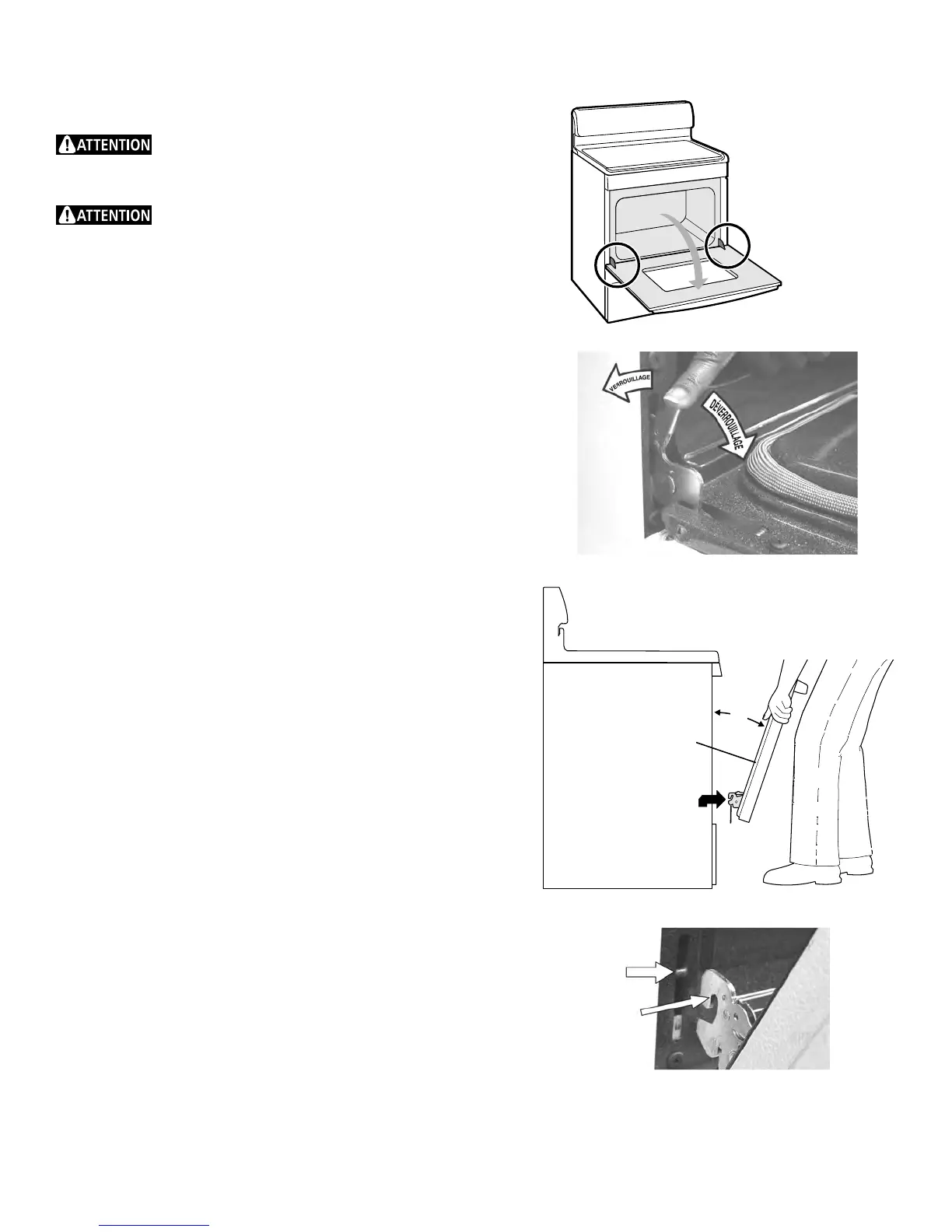 ATTENTION

ATTENTION

VERROUILLAGE

DÉVERROUILLAGE