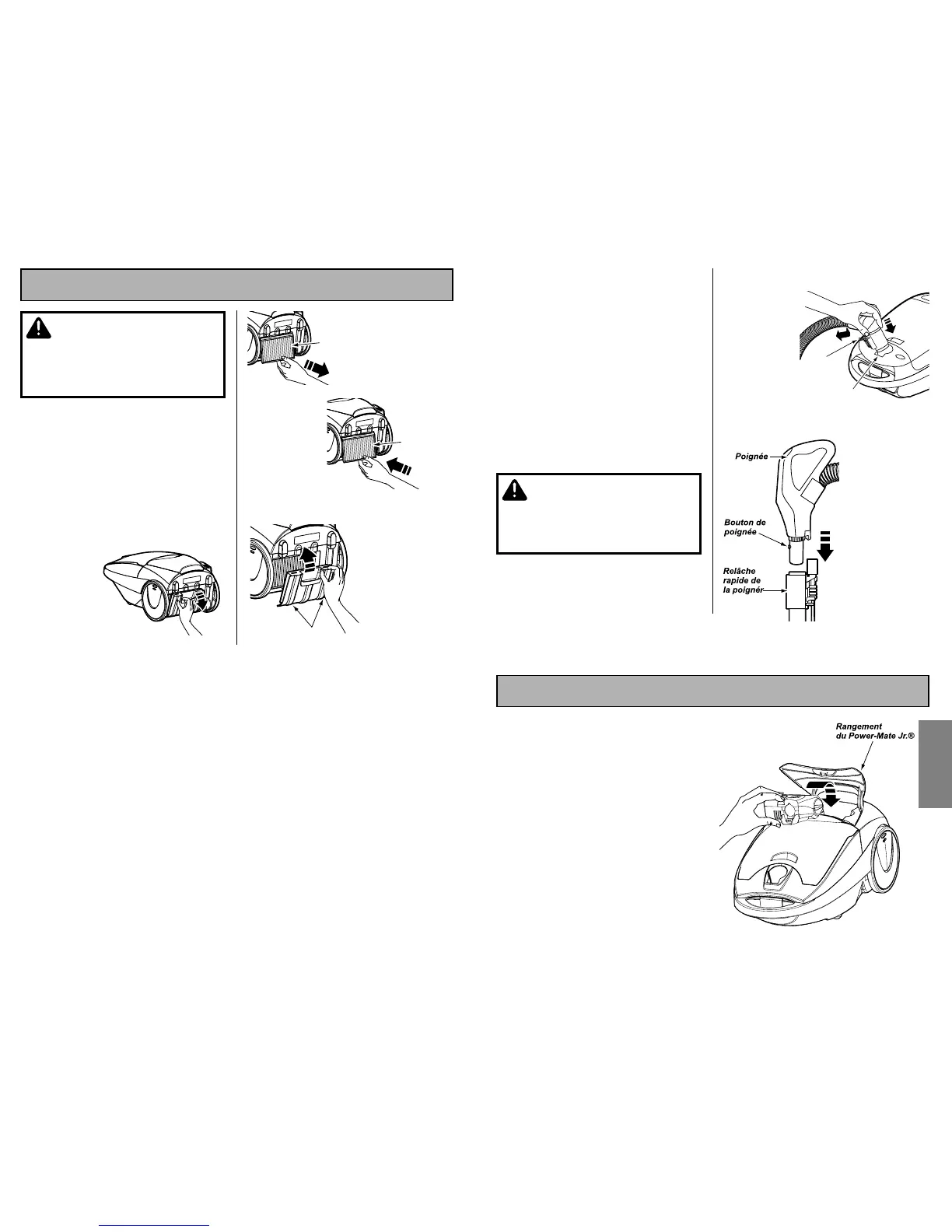 Poignée

Bouton de poignée

Relâche rapide de la poignér

Rangement du Power-Mate Jr.®