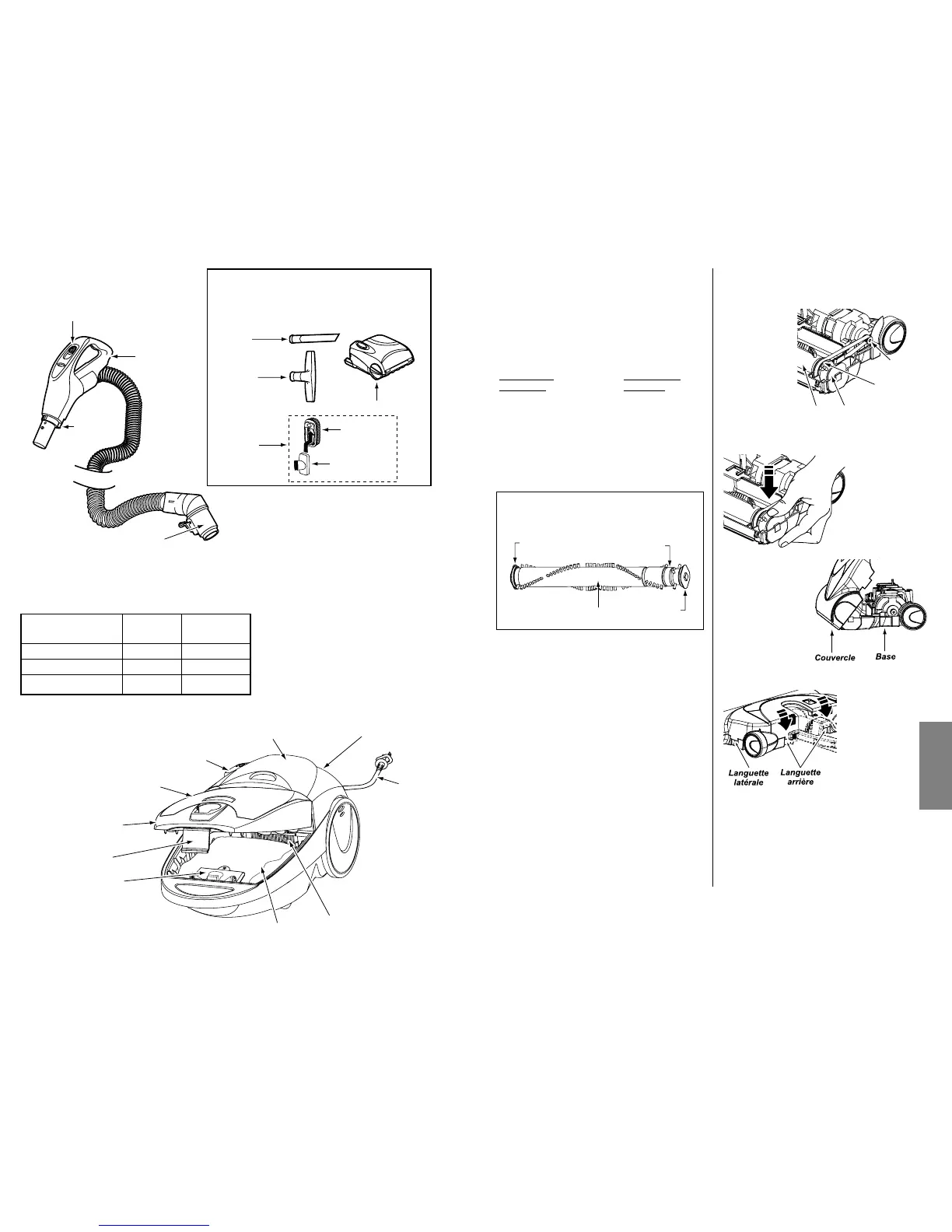 Couvercle
Base

Languette latérale
Languette arrière