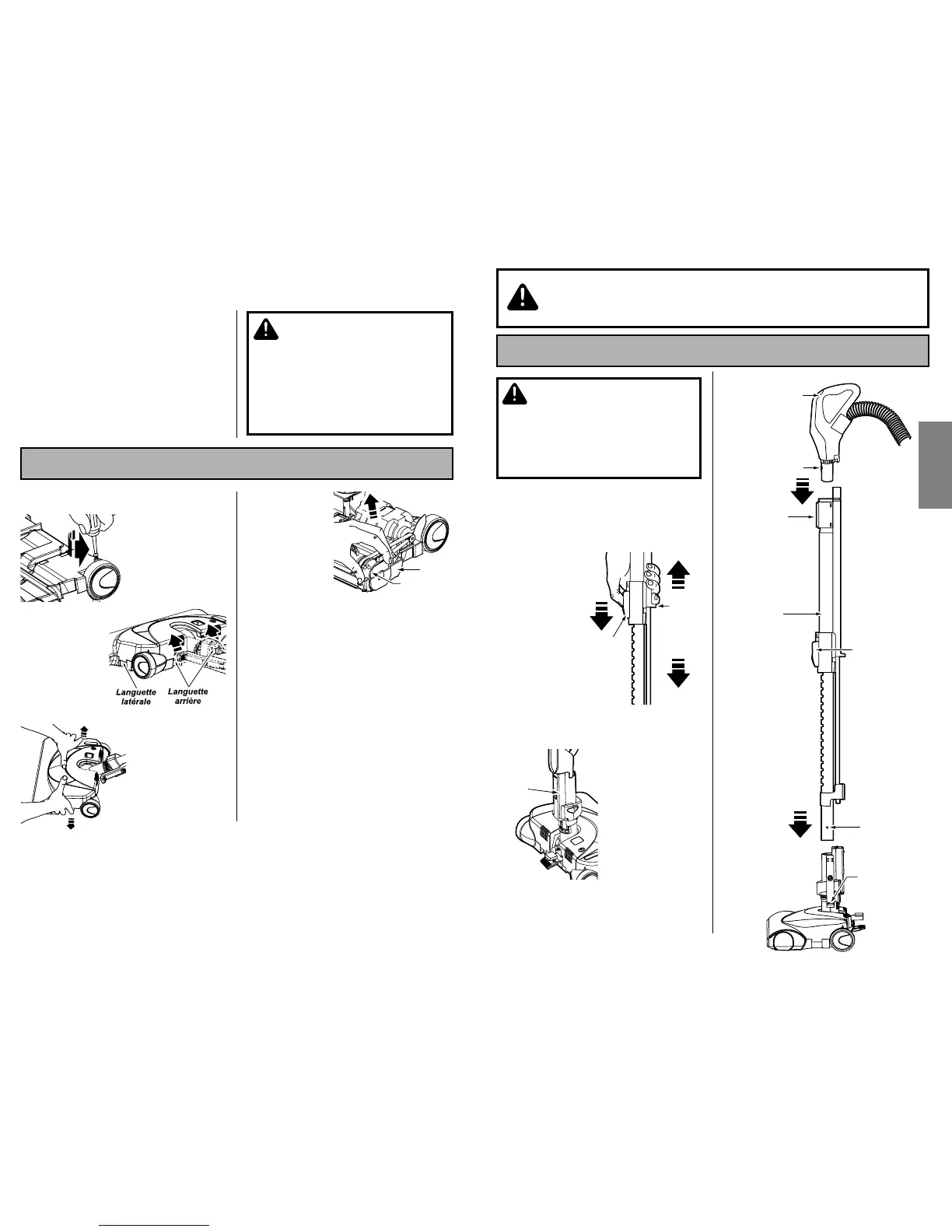 Languette latérale

Languette arrière