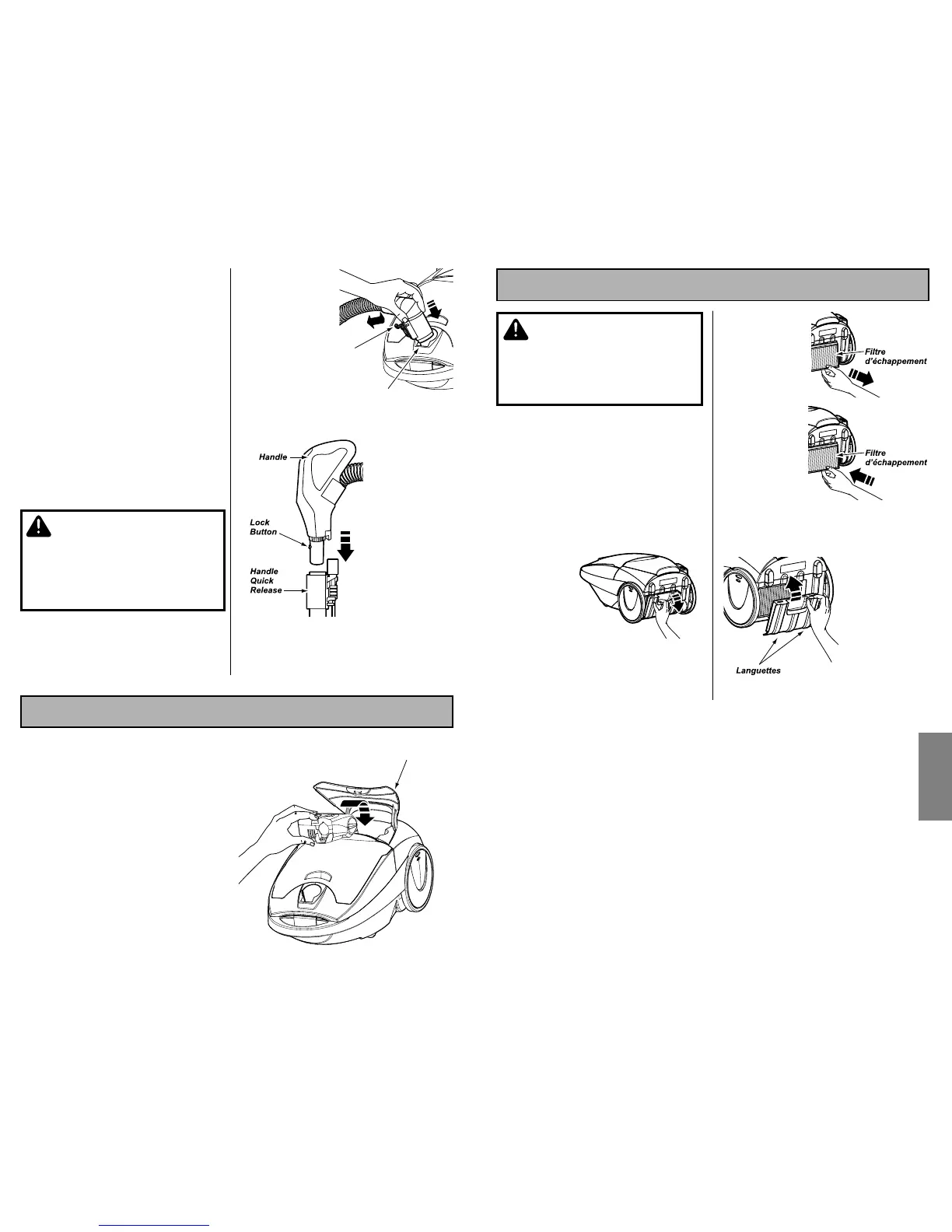 Handle

Lock Button

Handle Quick Release

Filtre d'échappement

Filtre d'échappement

Languettes