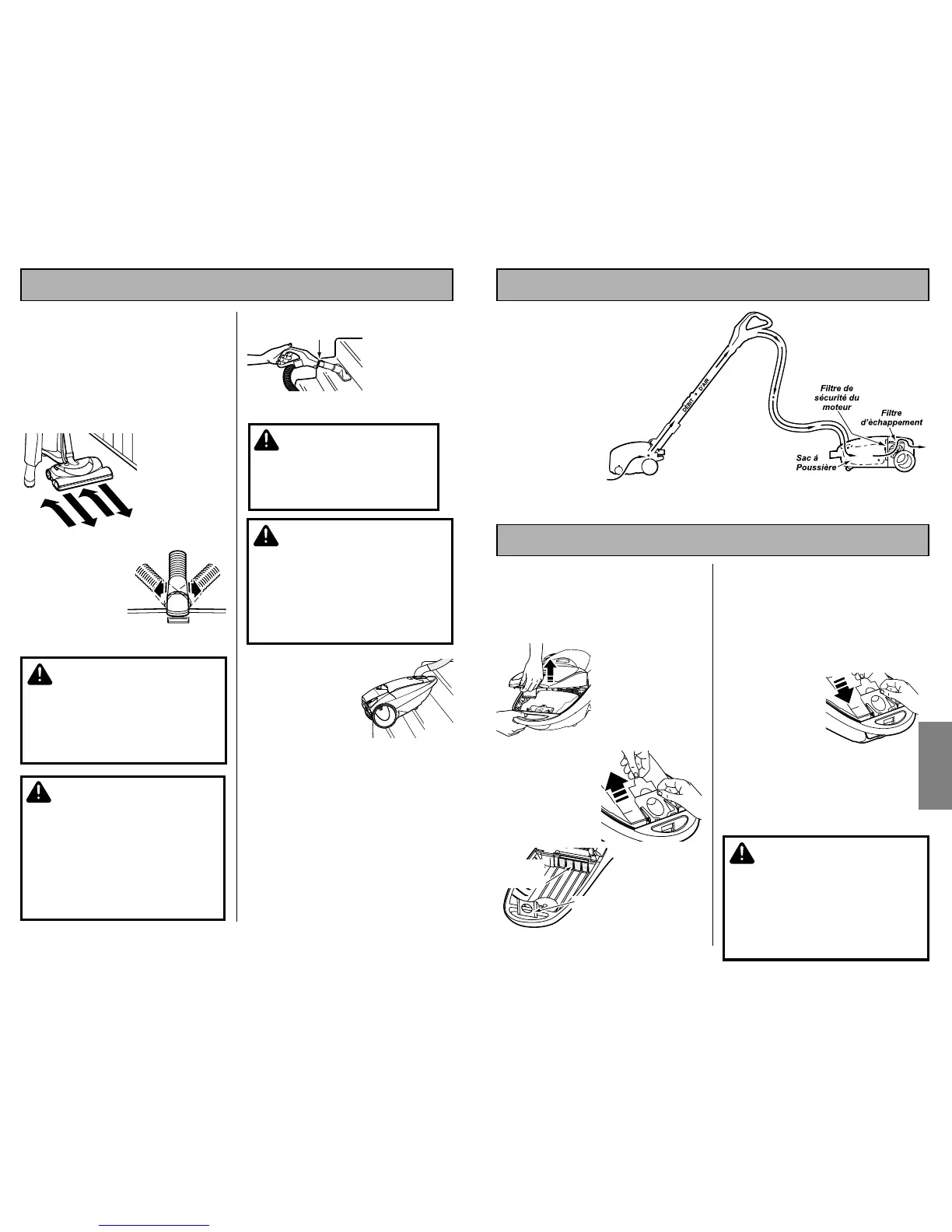 DÉBIT D'AIR

Filtre de sécurité du moteur

Filtre d'échappement

Sac á Poussière