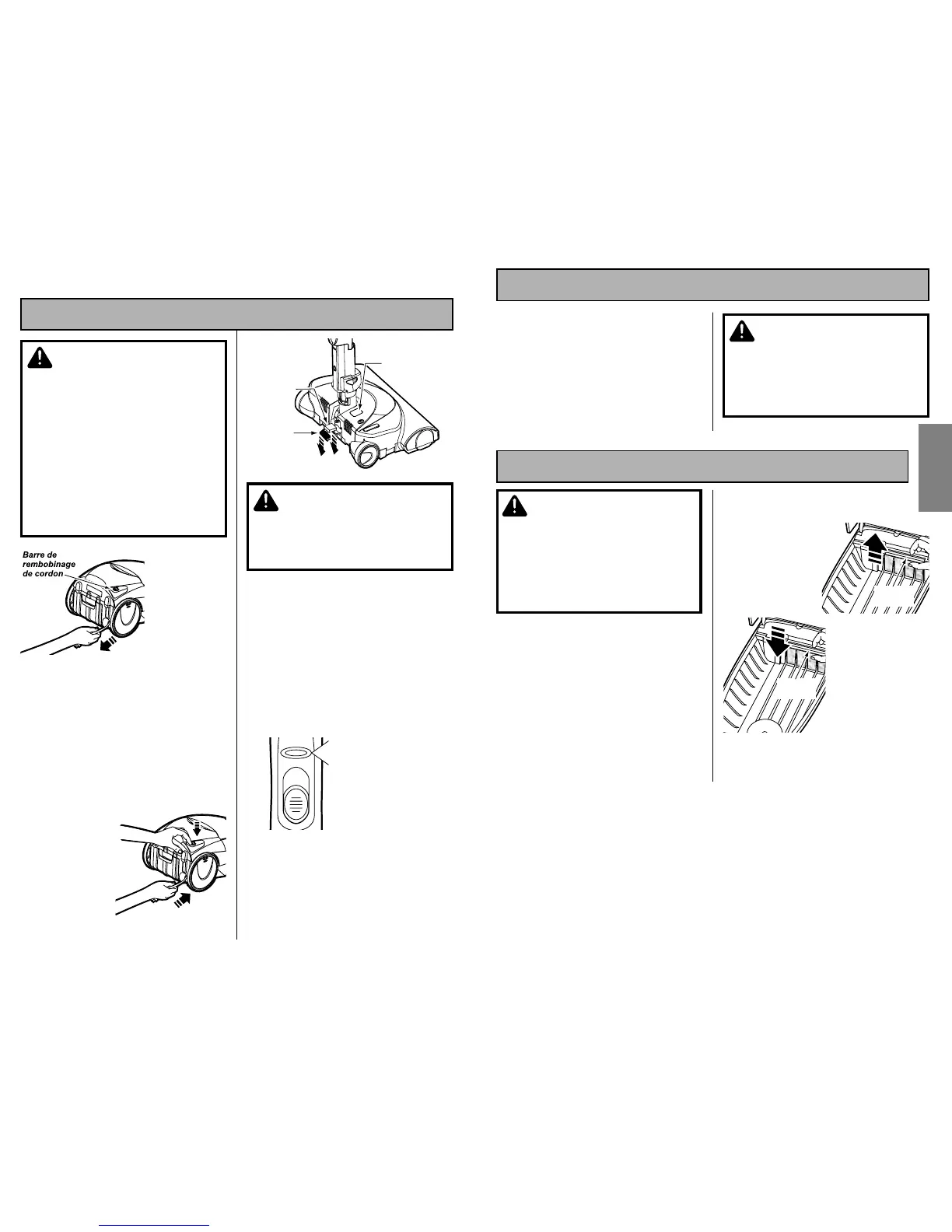 Barre de rembobinage de cordon