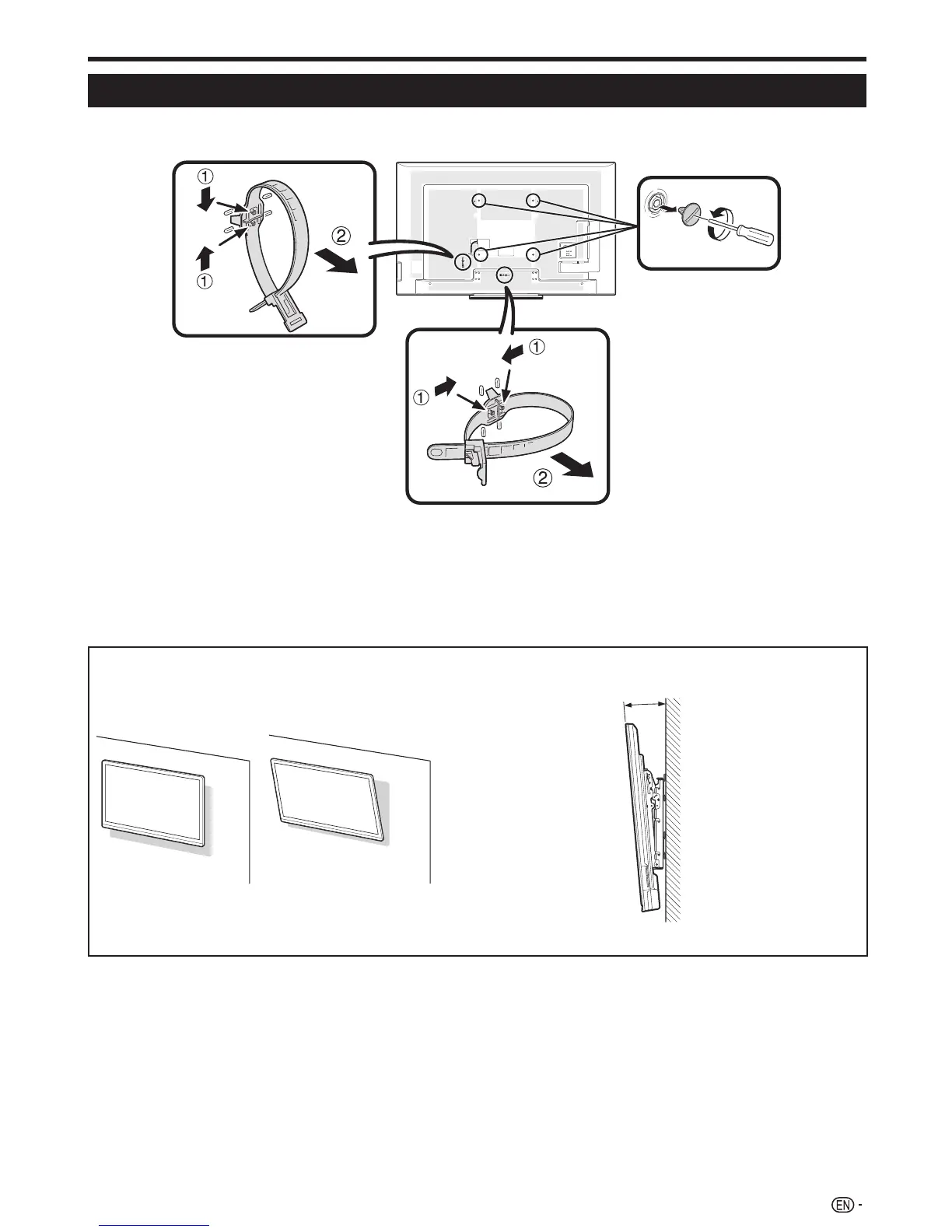 ①

①

②

①

①

②

EN -