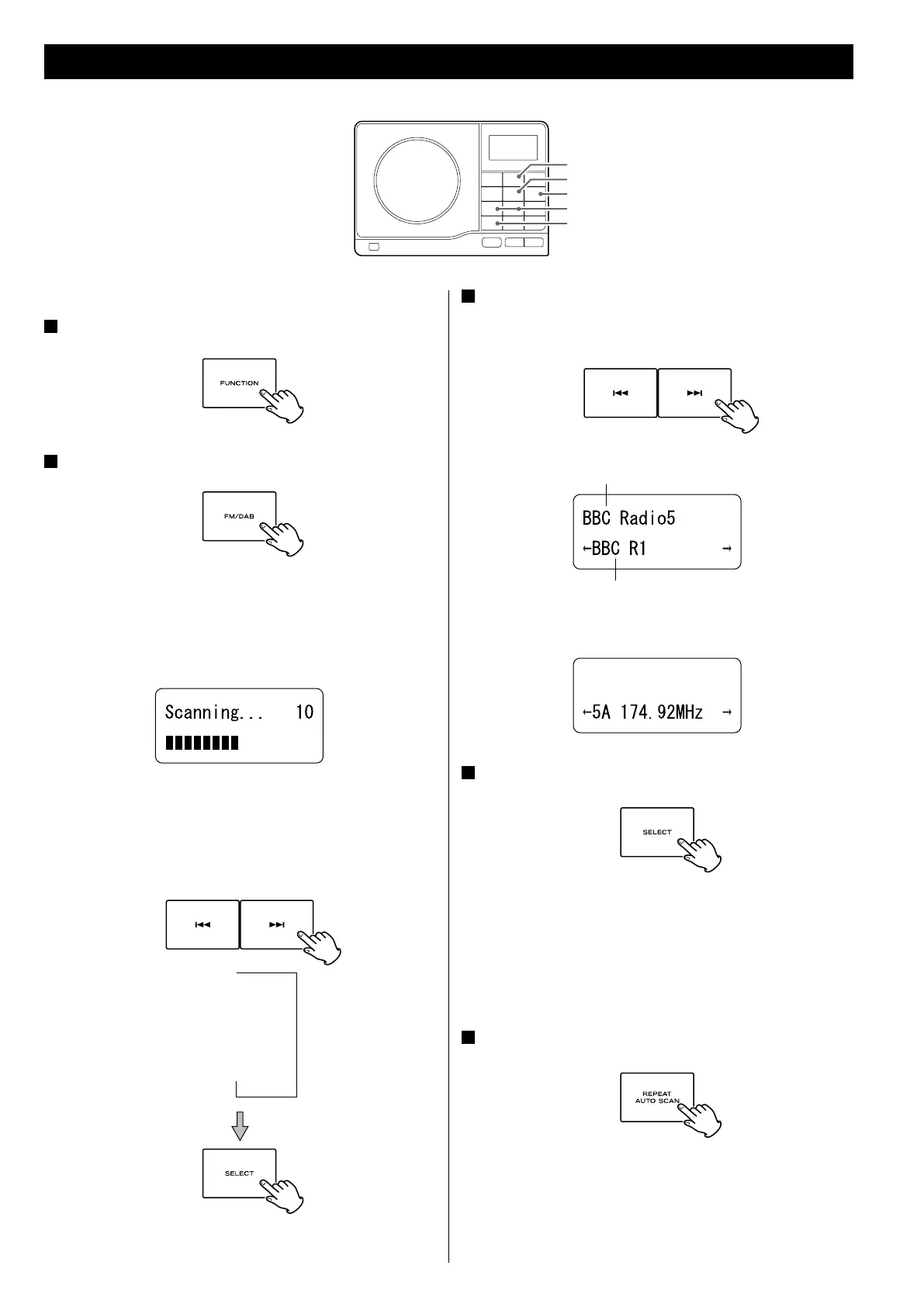 FUNCTION

FM/DAB

Scanning... 10

SELECT

BBC Radio5
←BBC R1 →

←5A 174.92MHz →

SELECT

REPEAT
AUTO SCAN