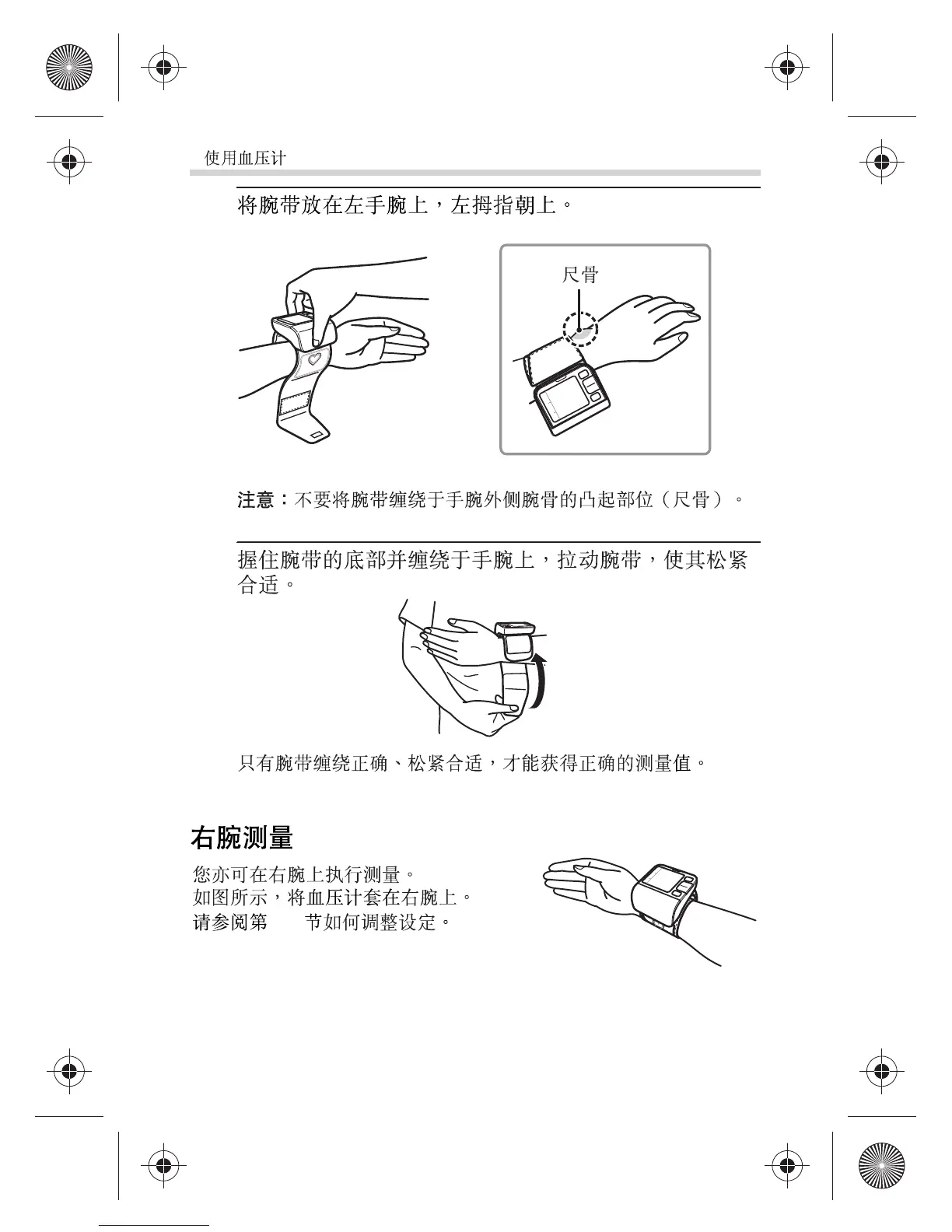 使用血压计

将腕带放在左手腕上，左拇指朝上。

尺骨

注意：不要将腕带缠绕于手腕外侧腕骨的凸起部位（尺骨）。

握住腕带的底部并缠绕于手腕上，拉动腕带，使其松紧合适。

只有腕带缠绕正确、松紧合适，才能获得正确的测量值。

右腕测量

您亦可在右腕上执行测量。
如图所示，将血压计套在右腕上。
请参阅第 节如何调整设定。