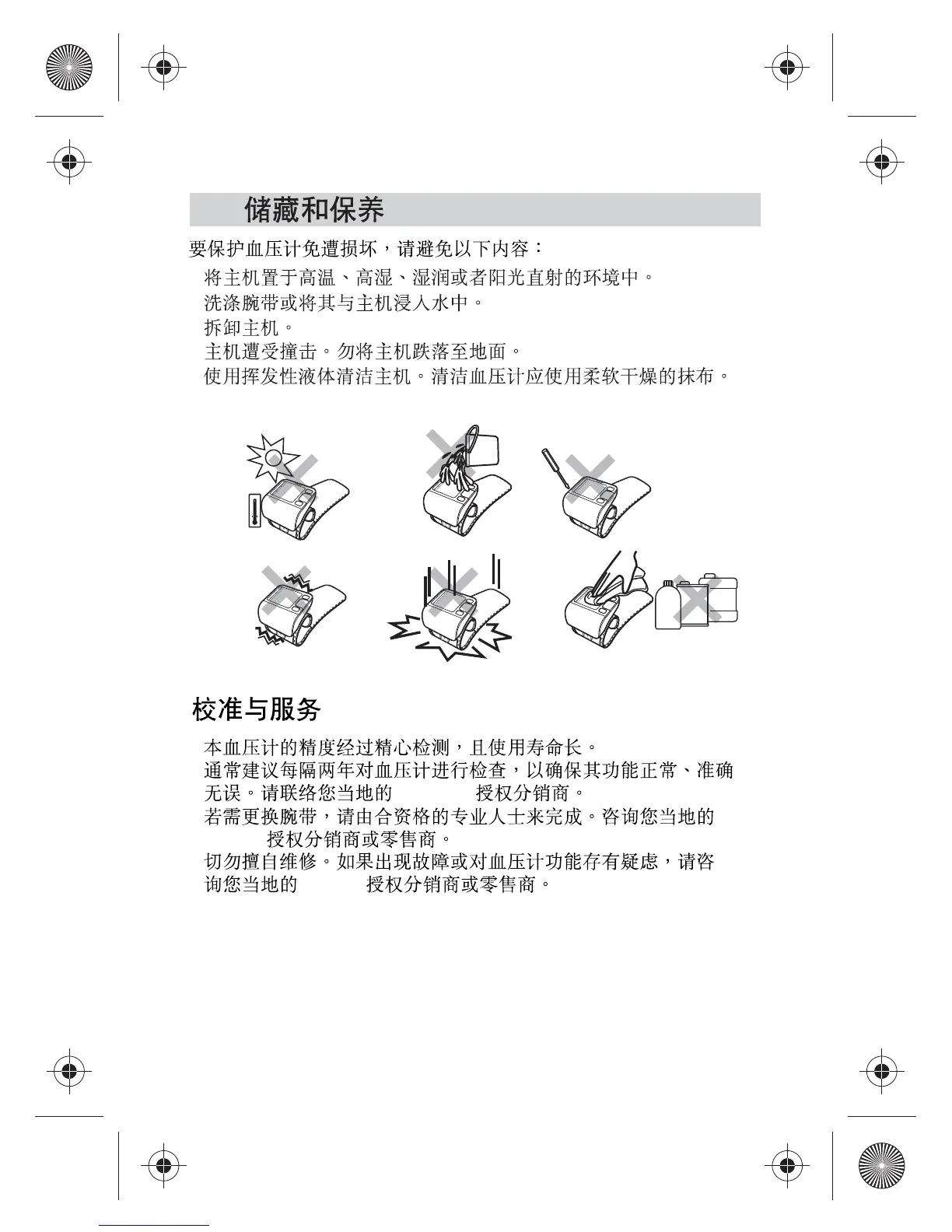 储藏和保养

要保护血压计免遭损坏，请避免以下内容：

将主机置于高温、高湿、湿润或者阳光直射的环境中。

洗涤腕带或将其与主机浸入水中。

拆卸主机。

主机遭受撞击。勿将主机跌落至地面。

使用挥发性液体清洁主机。清洁血压计应使用柔软干燥的抹布。

校准与服务

本血压计的精度经过精心检测，且使用寿命长。

通常建议每隔两年对血压计进行检查，以确保其功能正常、准确无误。请联络您当地的 授权分销商。

若需更换腕带，请由合资格的专业人士来完成。咨询您当地的 授权分销商或零售商。

切勿擅自维修。如果出现故障或对血压计功能存有疑虑，请咨询您当地的 授权分销商或零售商。