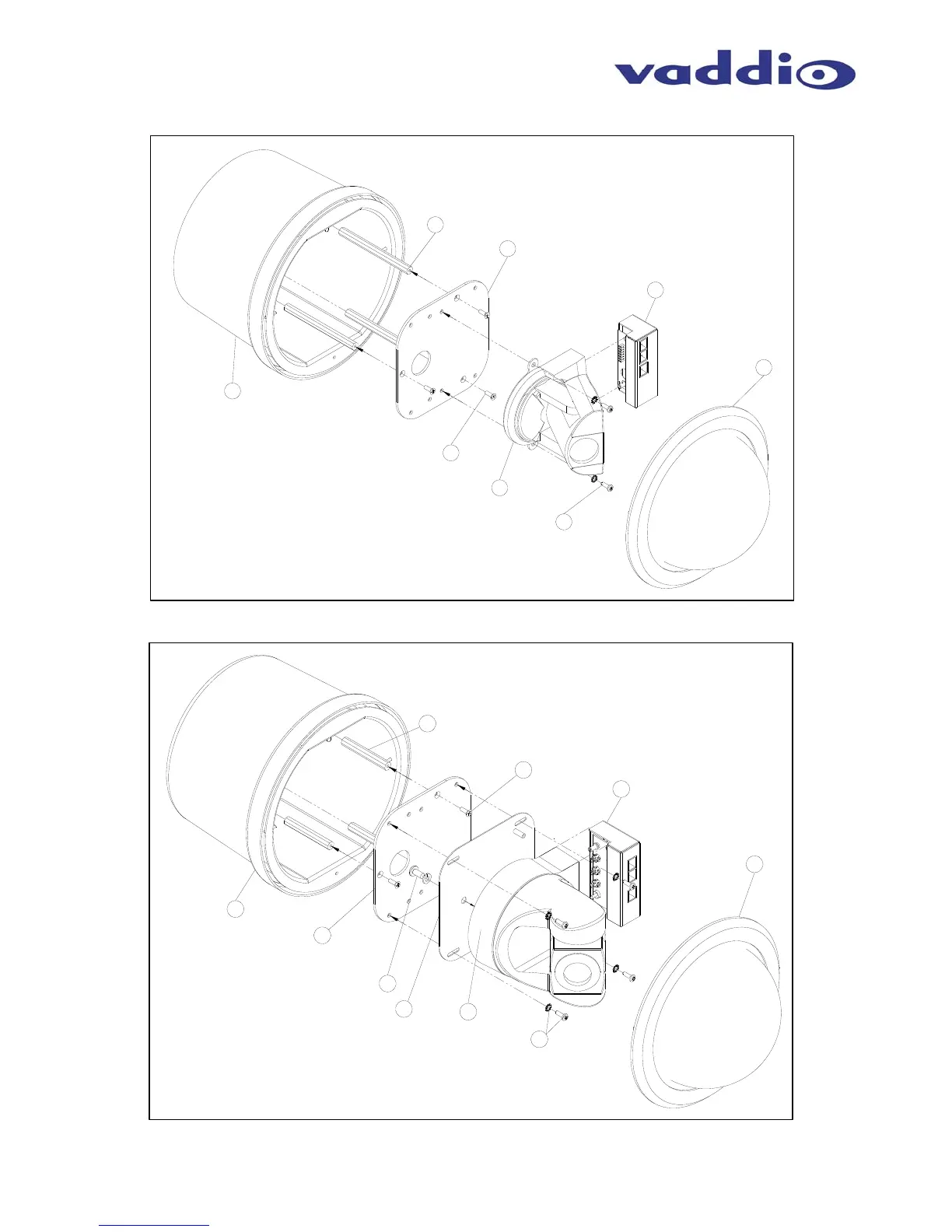 vaddio