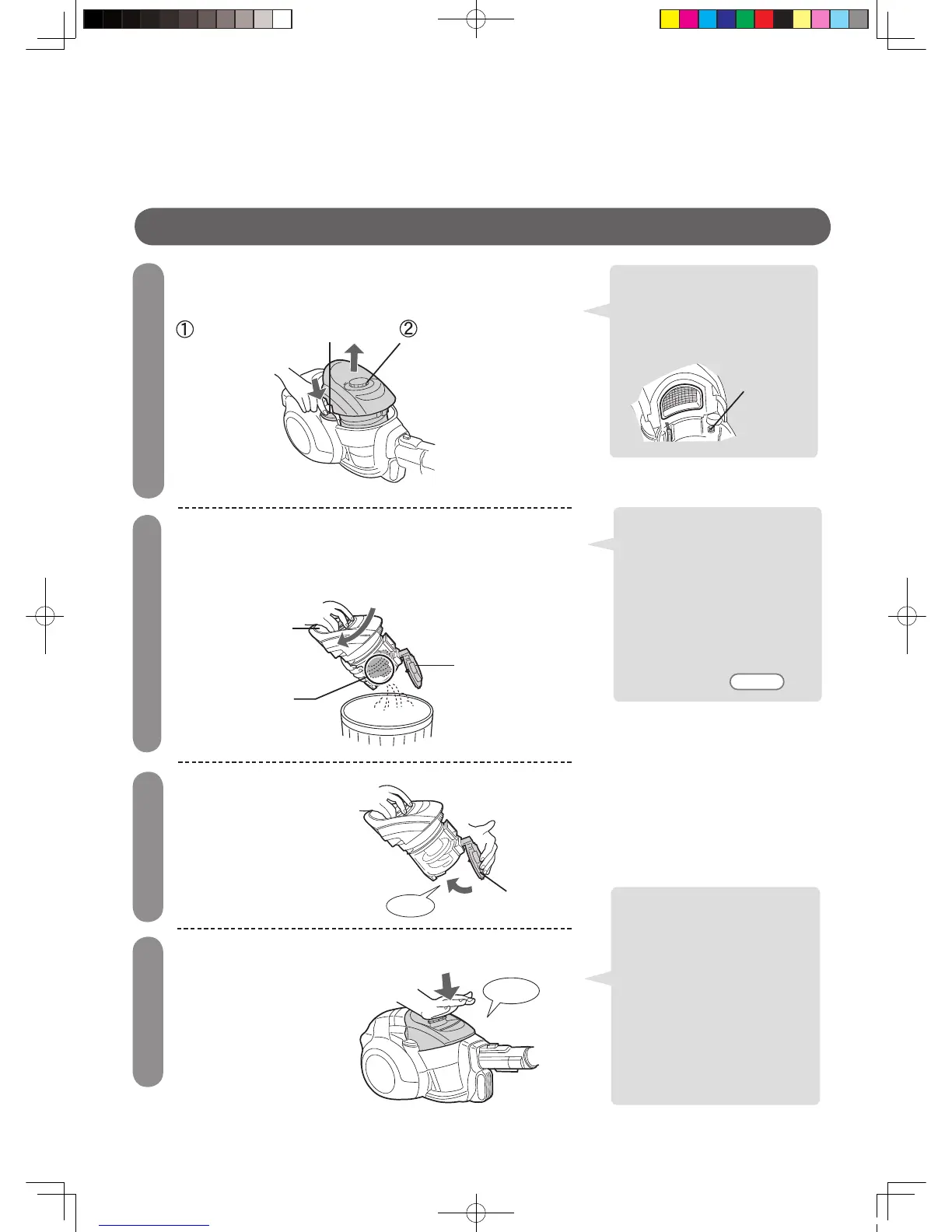 ①

②