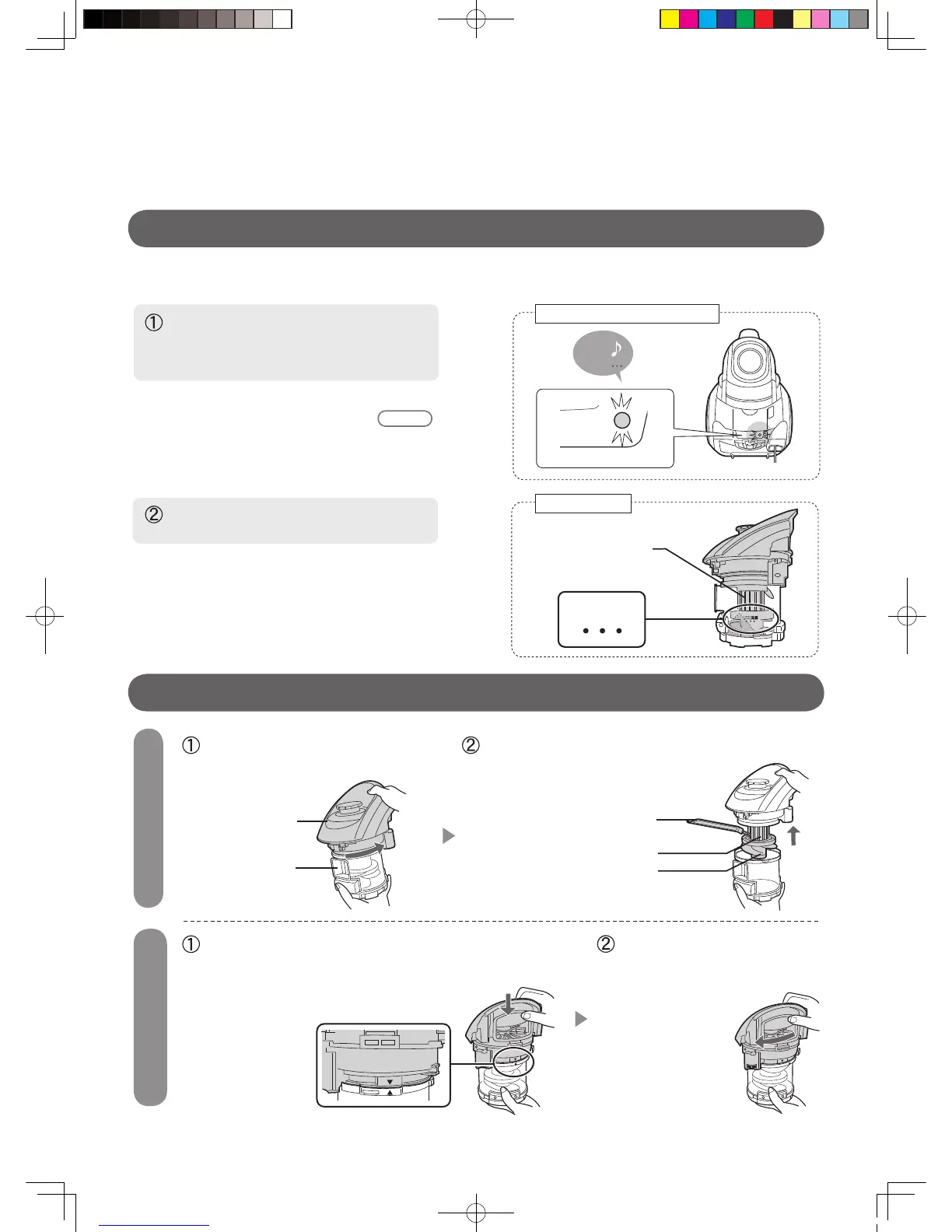 ①

②

①

②

①

②