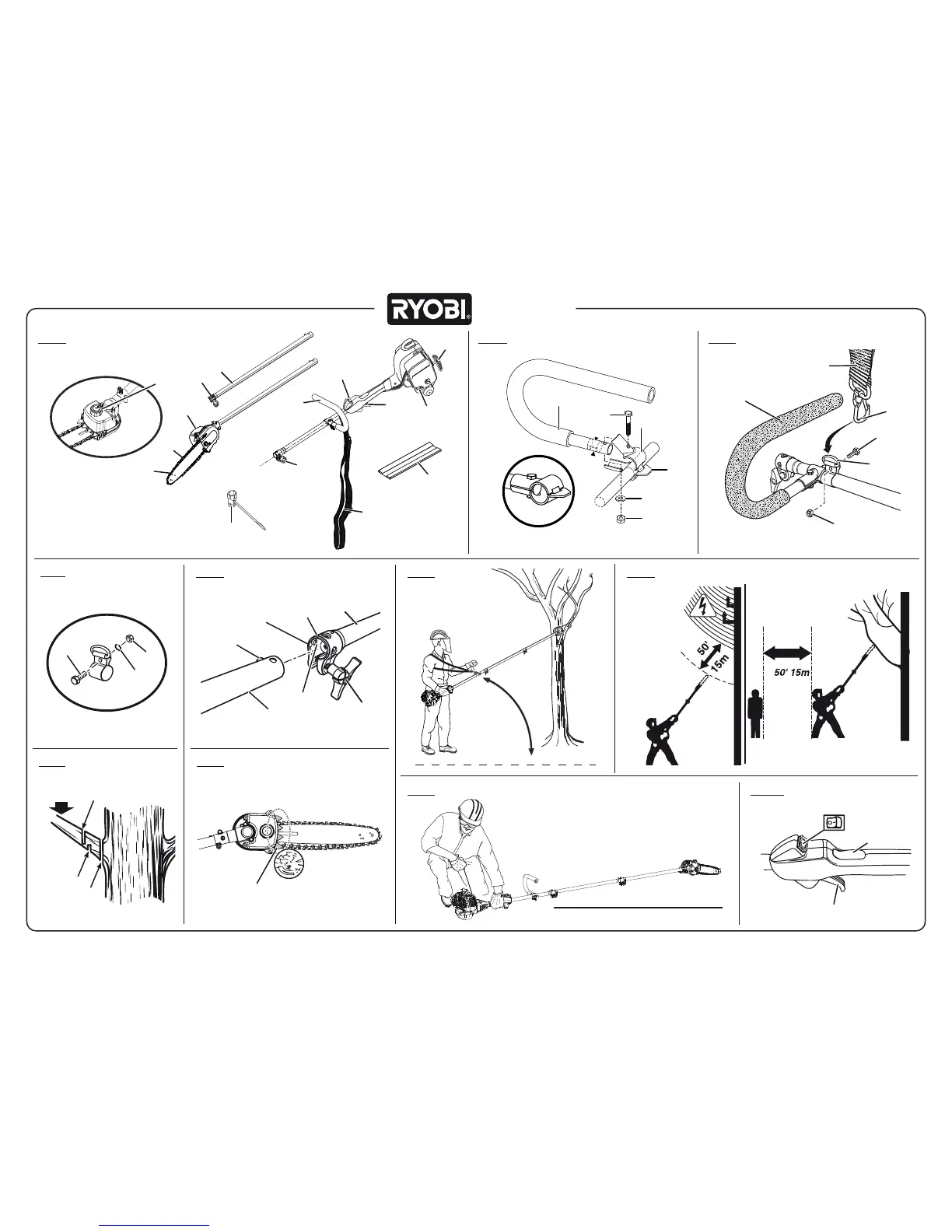 RYOBI

50'

15m

50' 15m