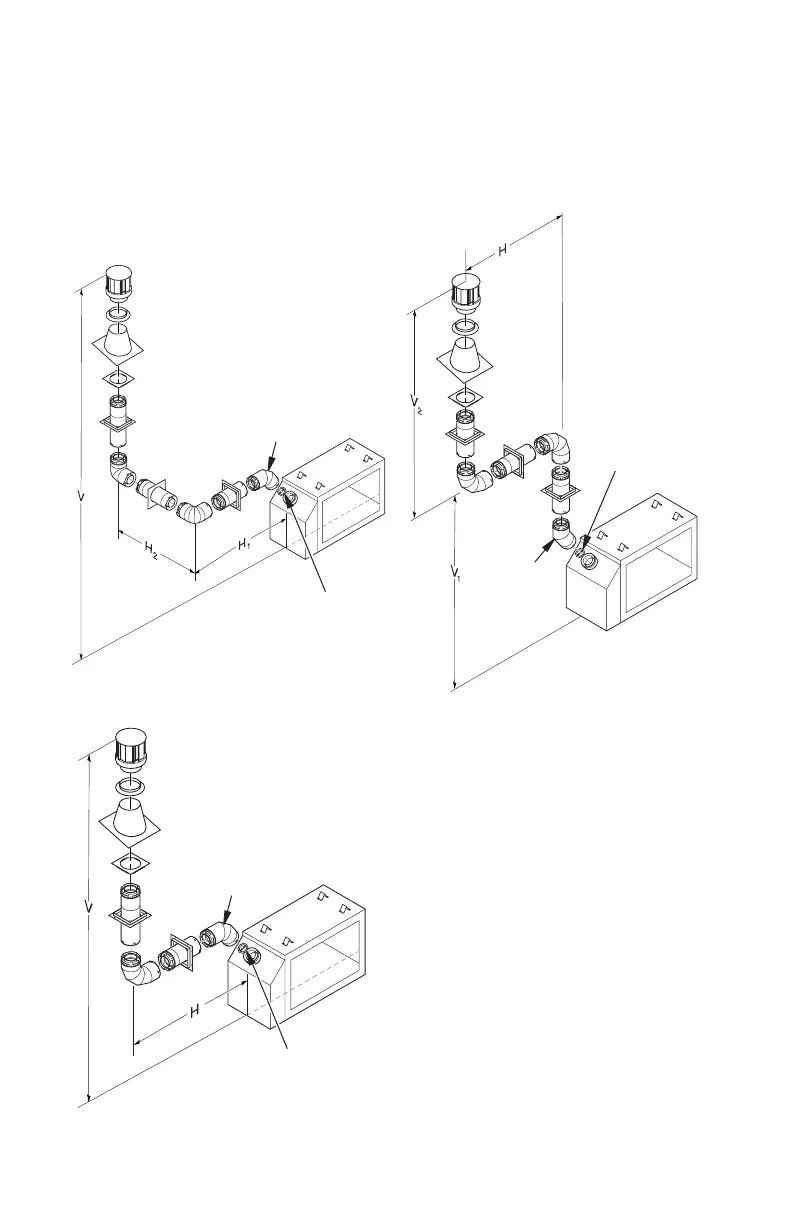 V

$H_2$

$H_1$

H

$V_2$

$V_1$

V

H