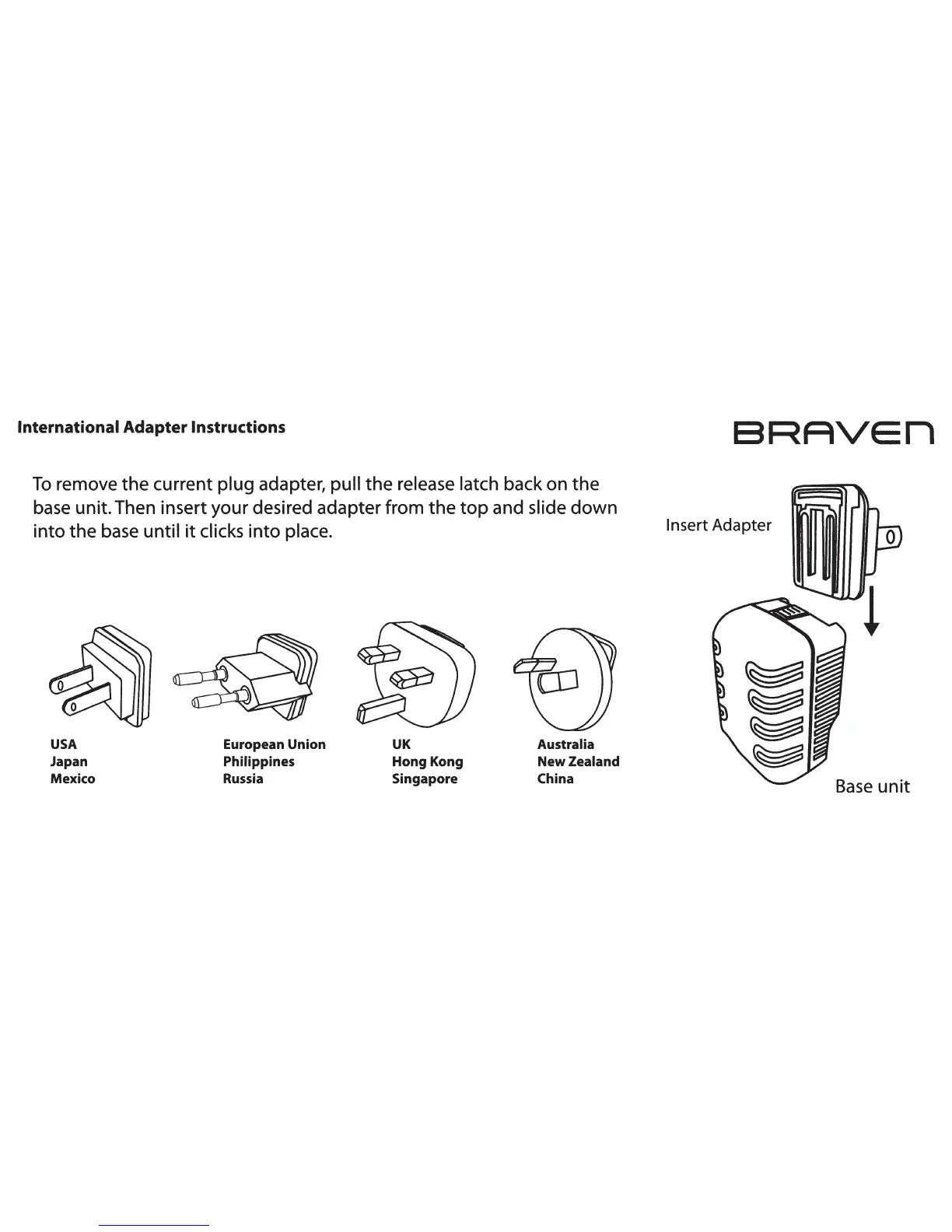 International Adapter Instructions

BRAVEN

To remove the current plug adapter, pull the release latch back on the base unit. Then insert your desired adapter from the top and slide down into the base until it clicks into place.

Insert Adapter

USA
Japan
Mexico

European Union
Philippines
Russia

UK
Hong Kong
Singapore

Australia
New Zealand
China

Base unit