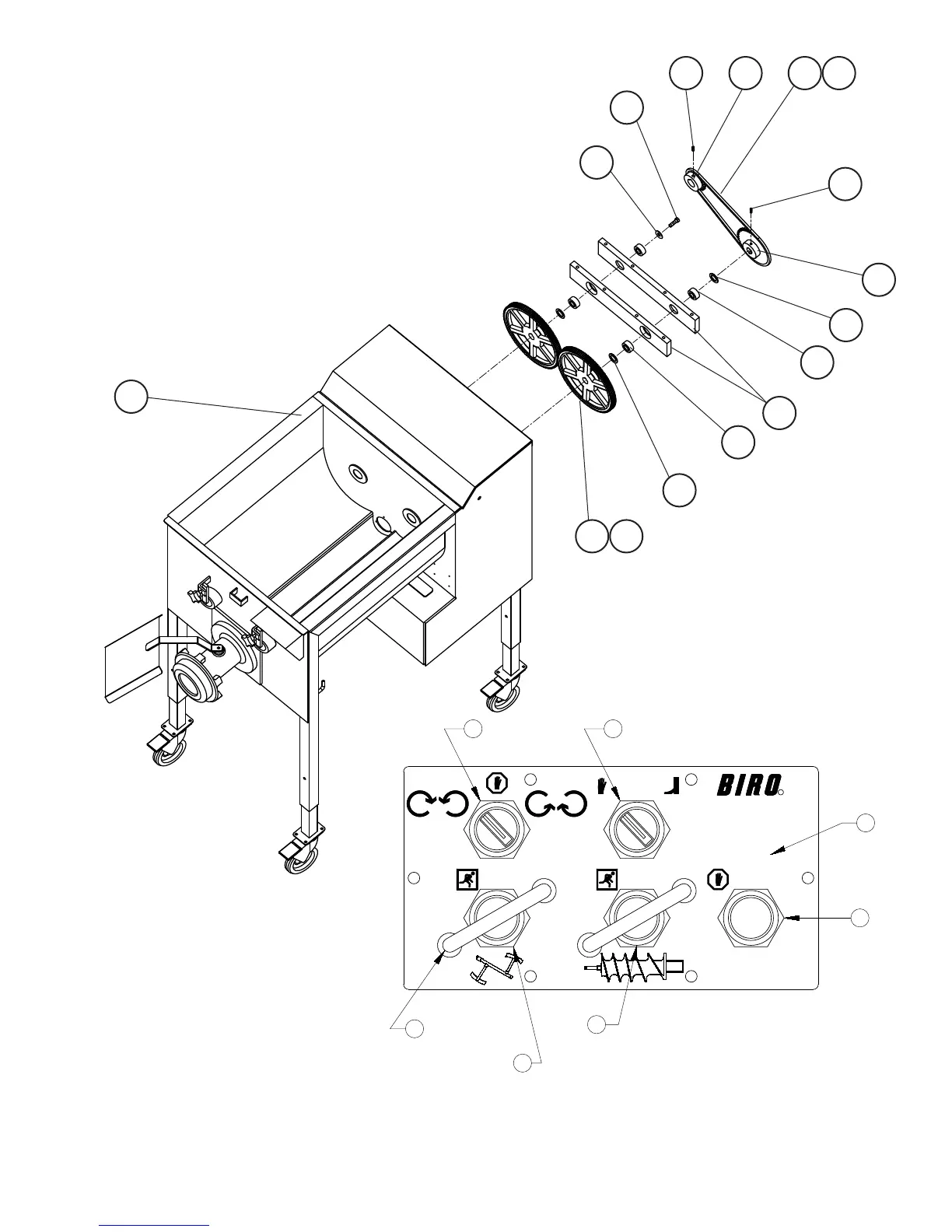 BIRO