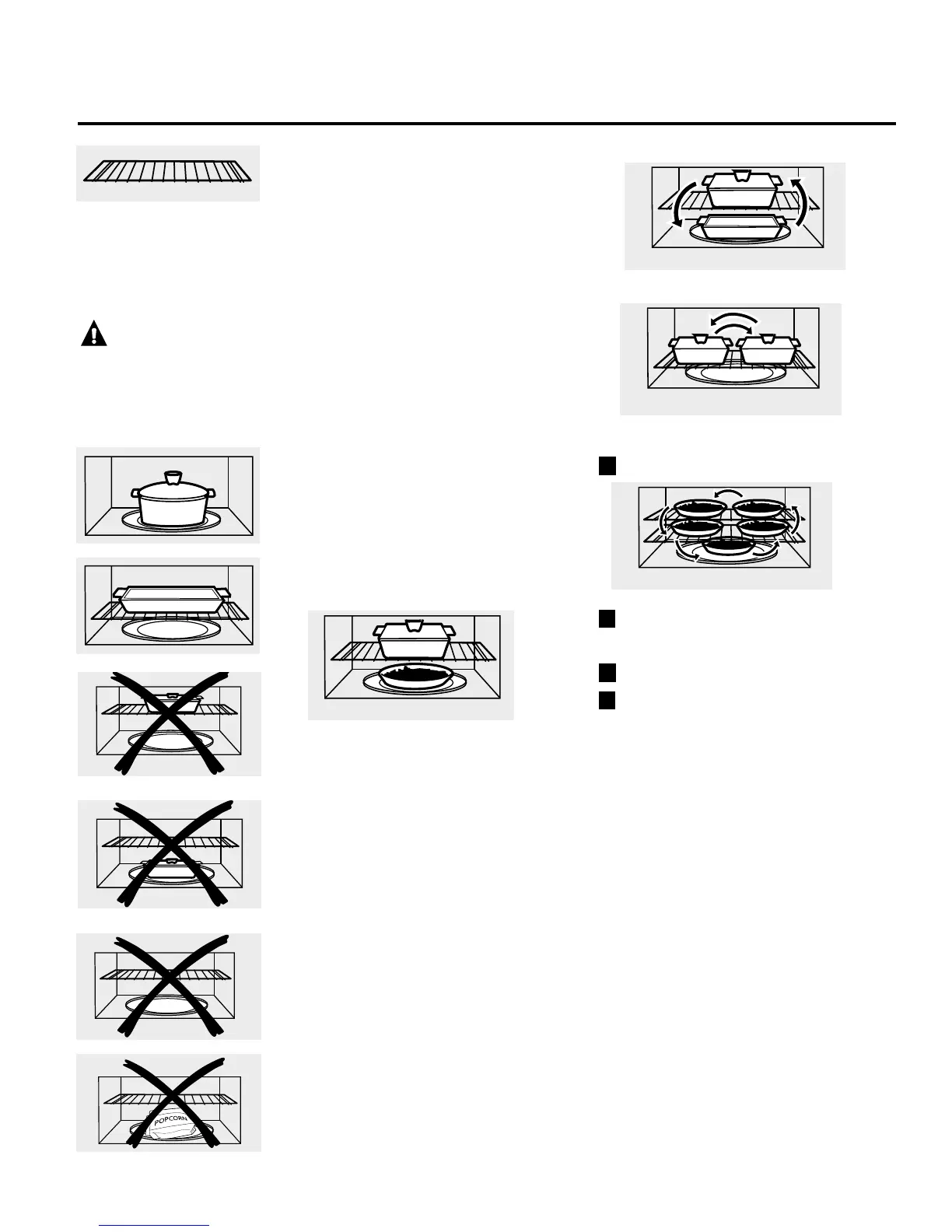 POPCORN