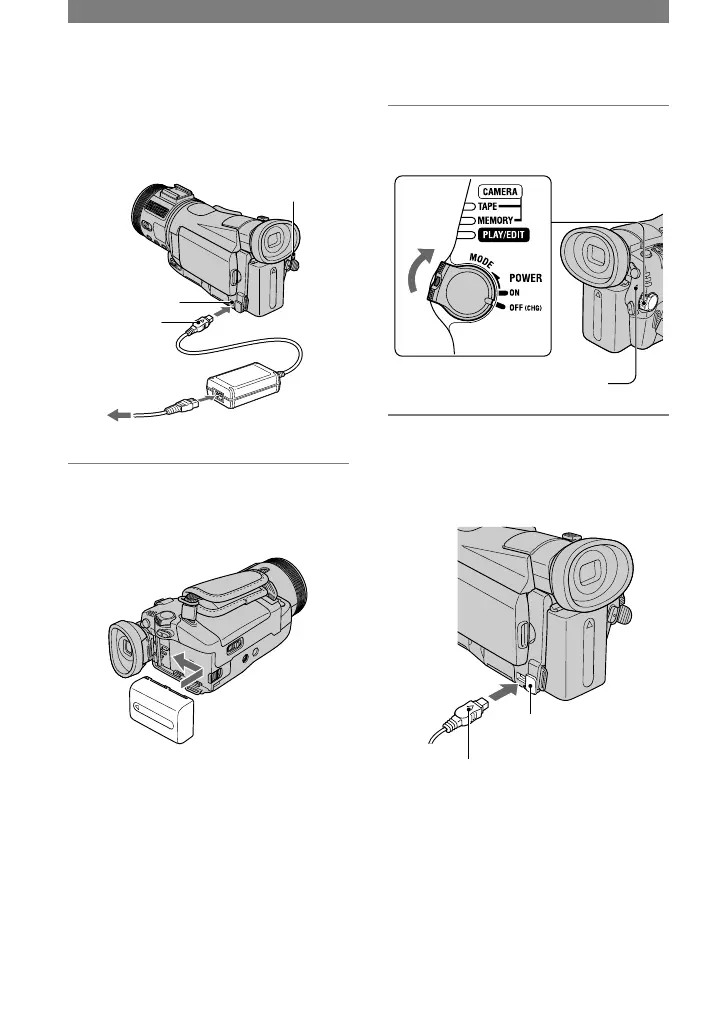 CAMERA
TAPE
MEMORY
PLAY/EDIT
MODE
POWER
ON
OFF (CHG)