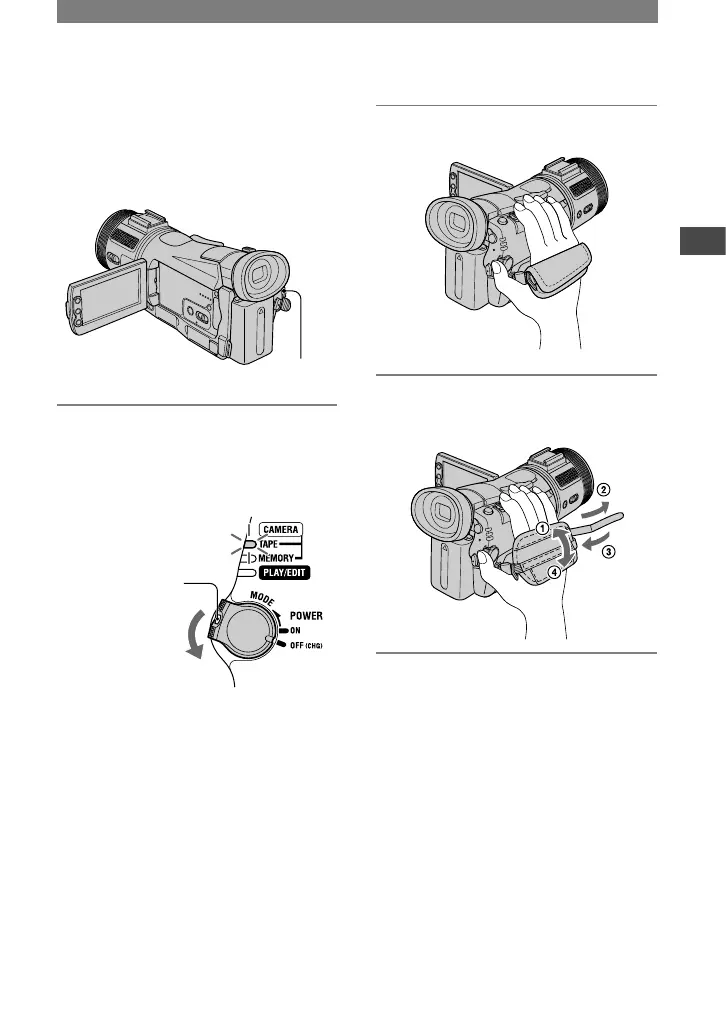 CAMERA
TAPE
MEMORY
PLAY/EDIT
MODE
POWER
ON
OFF (CHG)
①
②
③
④