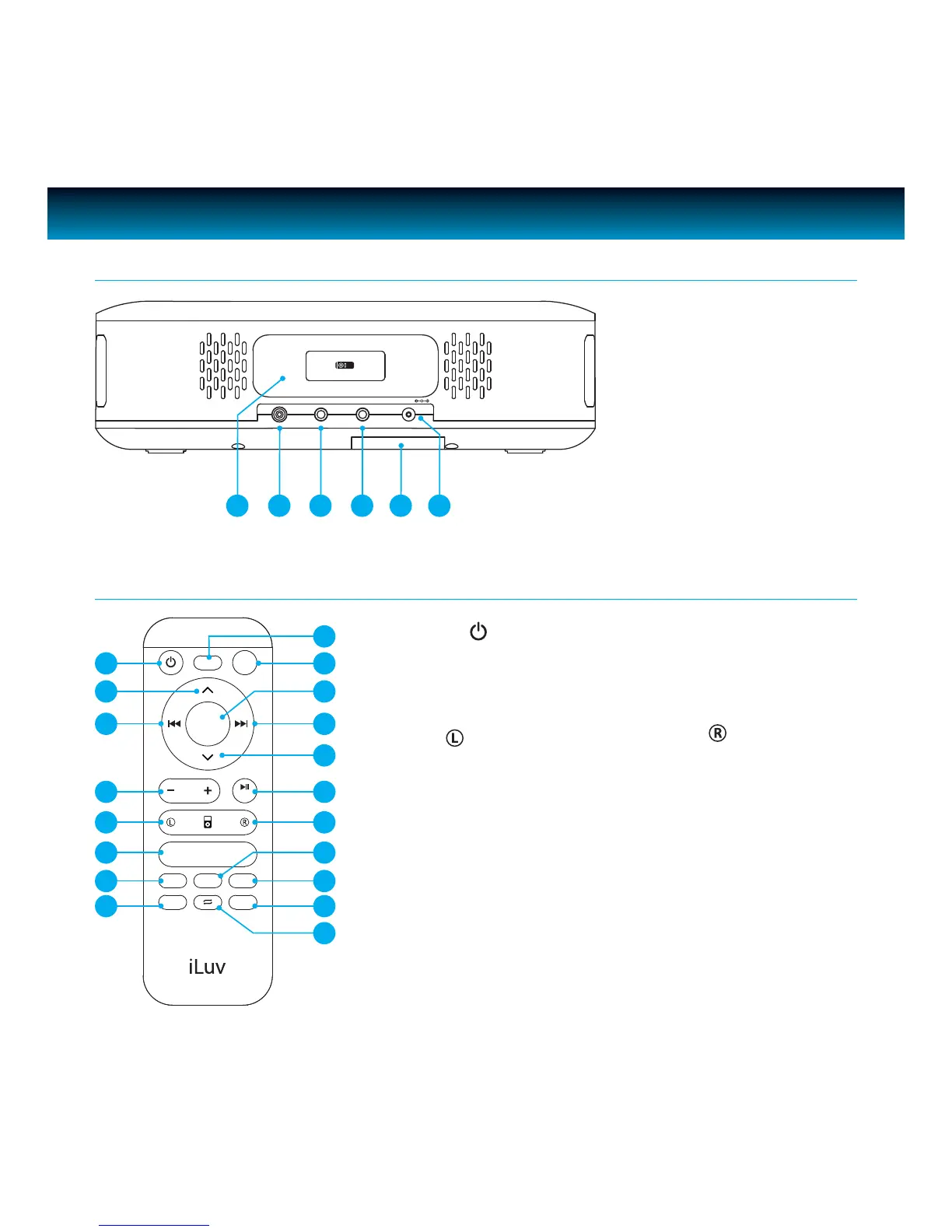 iLuv