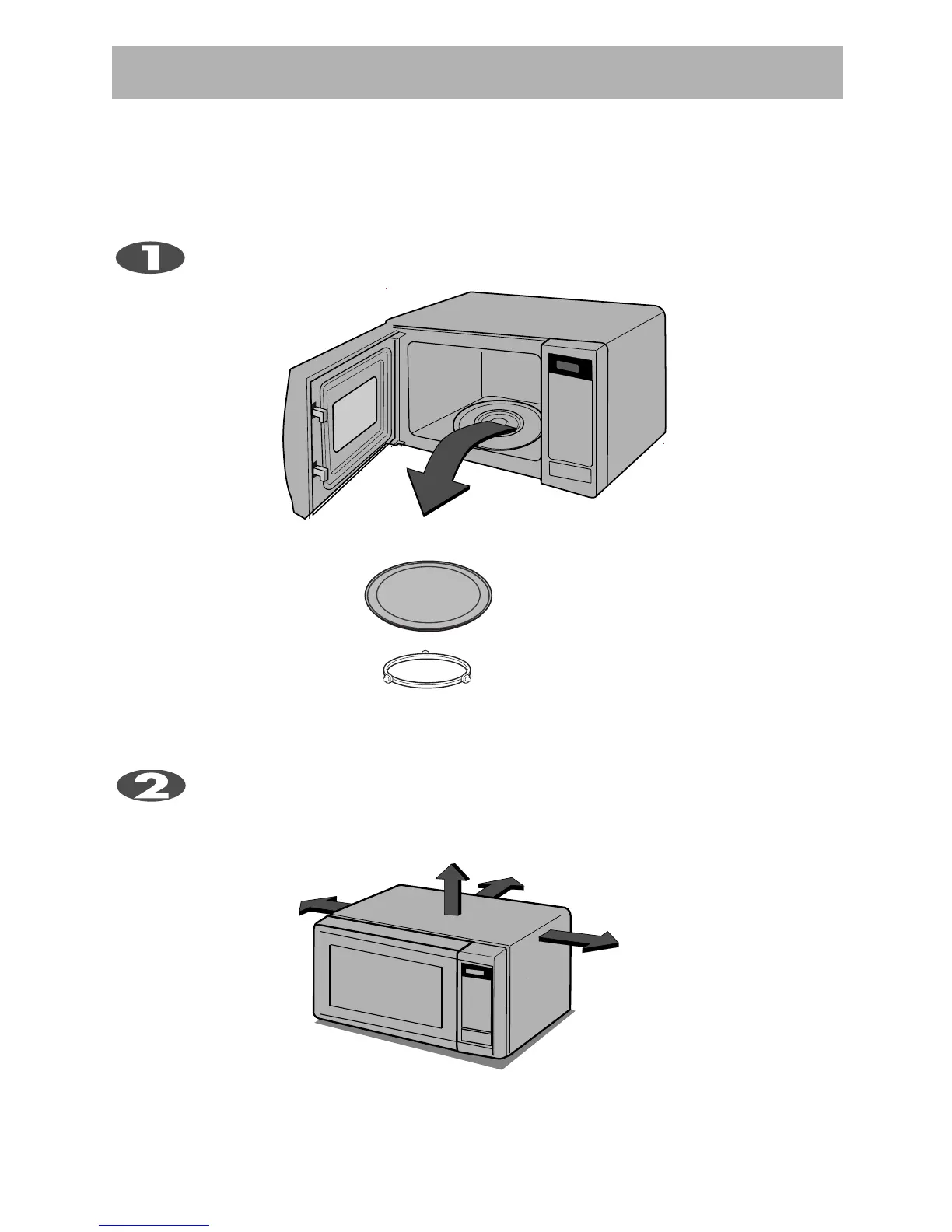 1

2