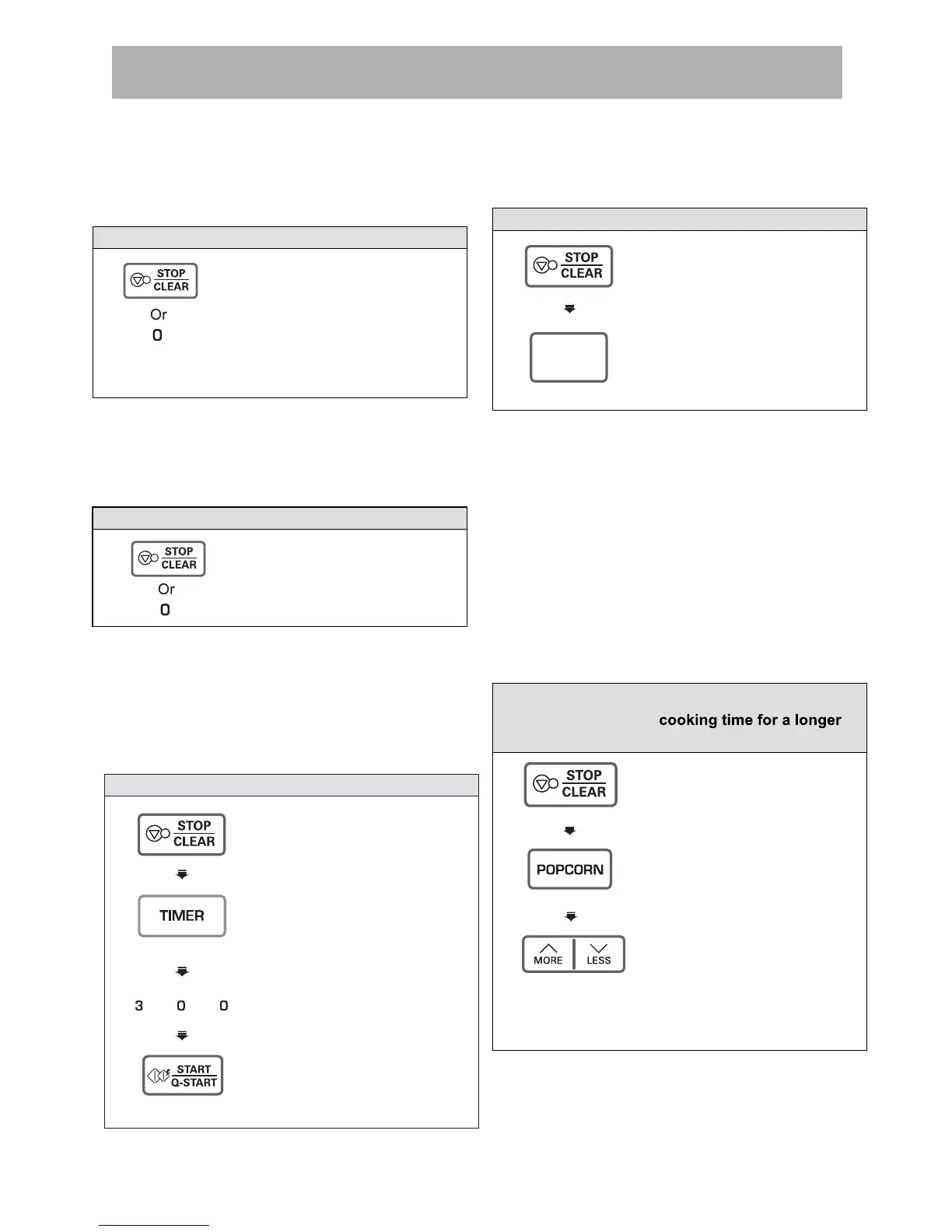 STOP
CLEAR

Or
0

STOP
CLEAR

Or
0

STOP
CLEAR

TIMER

3 0 0

START
Q-START

STOP
CLEAR

cooking time for a longer

STOP
CLEAR

POPCORN

MORE LESS