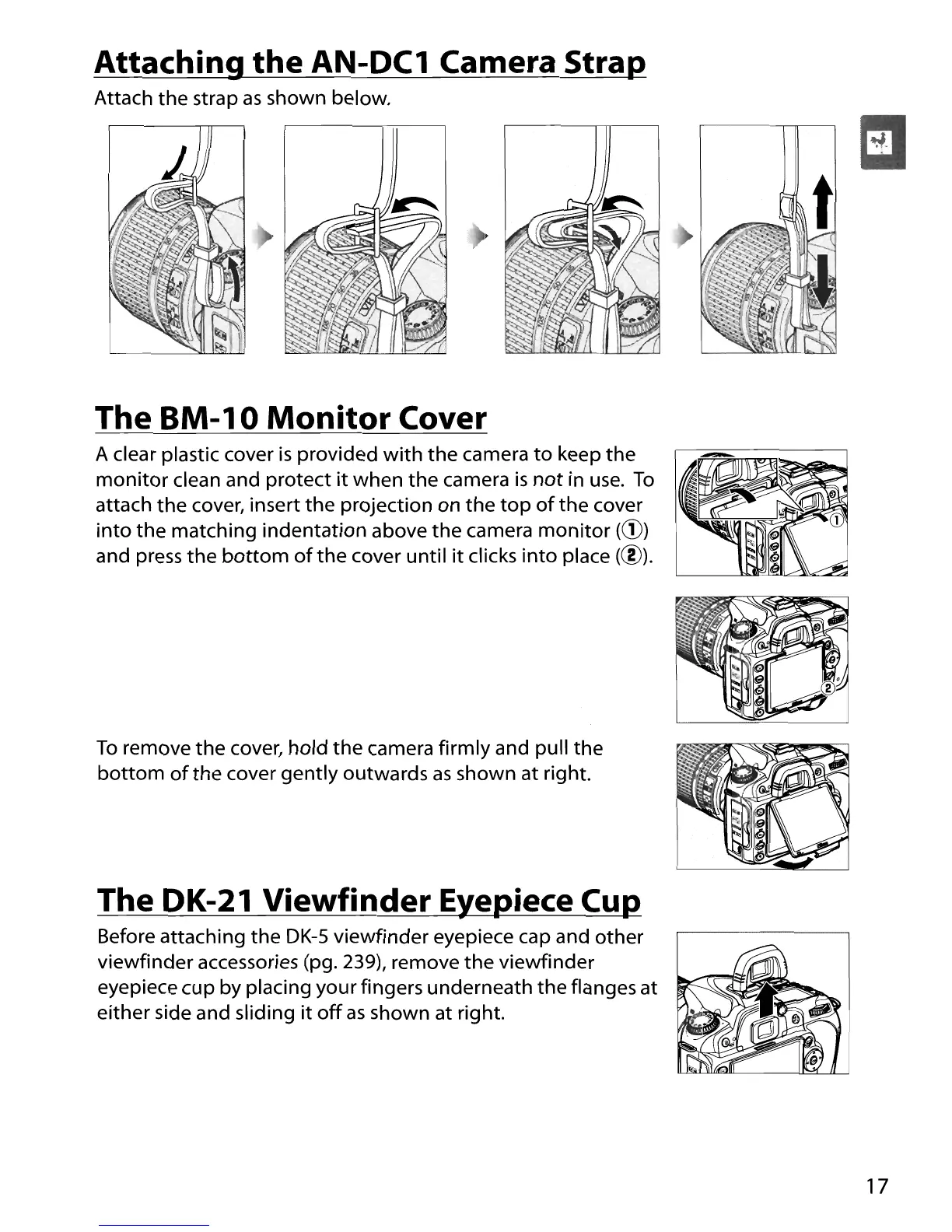 Attaching the AN-DC1 Camera Strap

Attach the strap as shown below.

The BM-10 Monitor Cover

A clear plastic cover is provided with the camera to keep the monitor clean and protect it when the camera is not in use. To attach the cover, insert the projection on the top of the cover into the matching indentation above the camera monitor (①) and press the bottom of the cover until it clicks into place (②).

①

②

To remove the cover, hold the camera firmly and pull the bottom of the cover gently outwards as shown at right.

The DK-21 Viewfinder Eyepiece Cup

Before attaching the DK-5 viewfinder eyepiece cap and other viewfinder accessories (pg. 239), remove the viewfinder eyepiece cup by placing your fingers underneath the flanges at either side and sliding it off as shown at right.

17