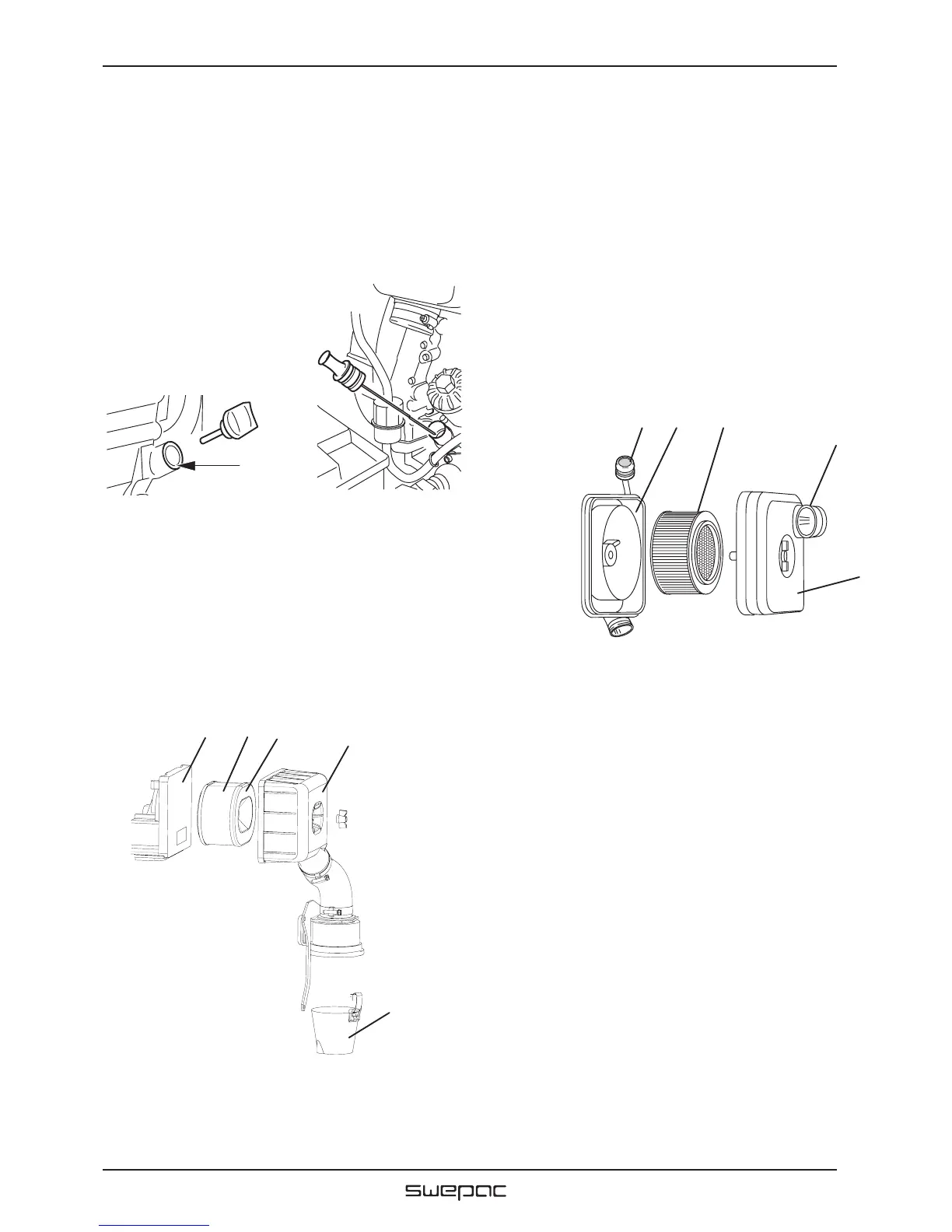 swepac