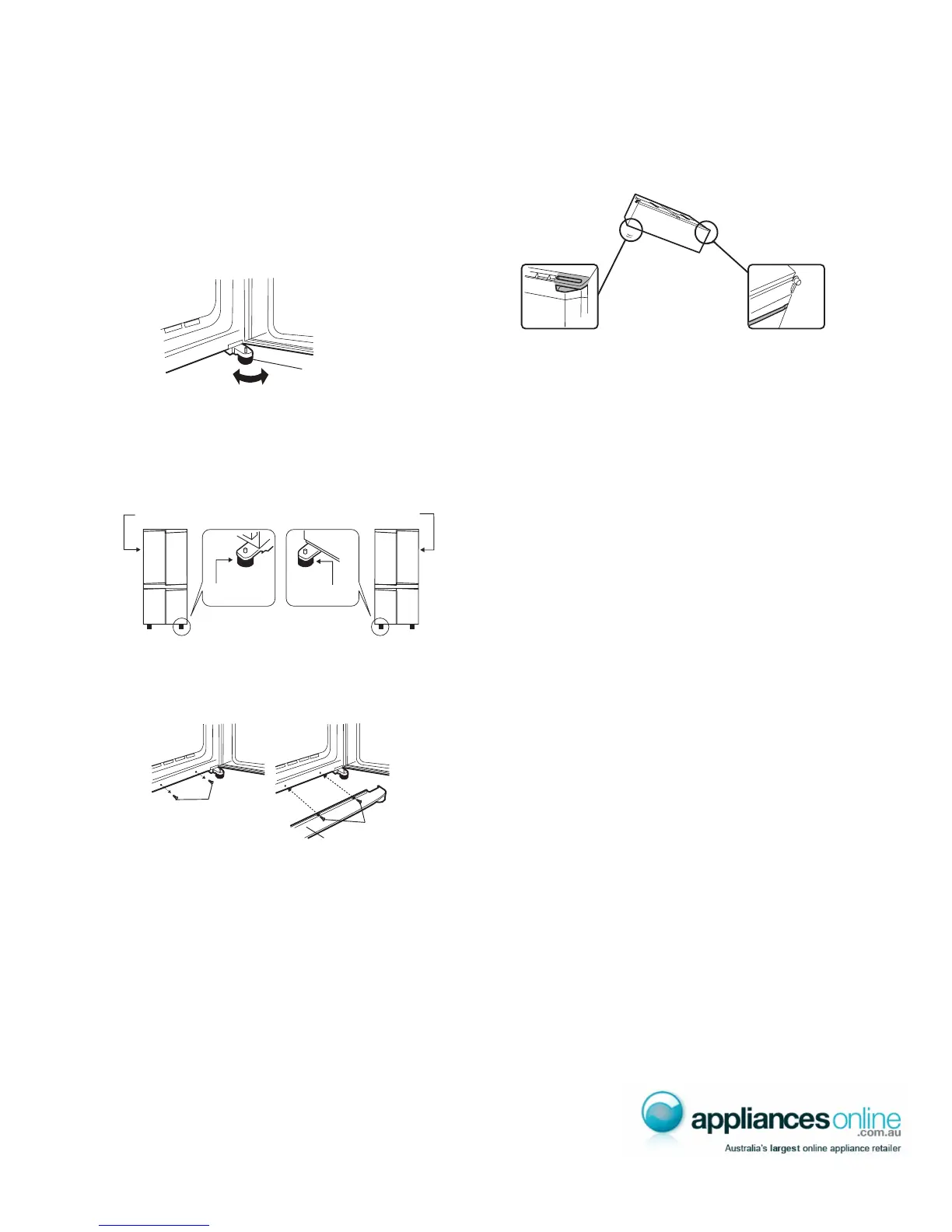 appliancesonline
.com.au
Australia's largest online appliance retailer