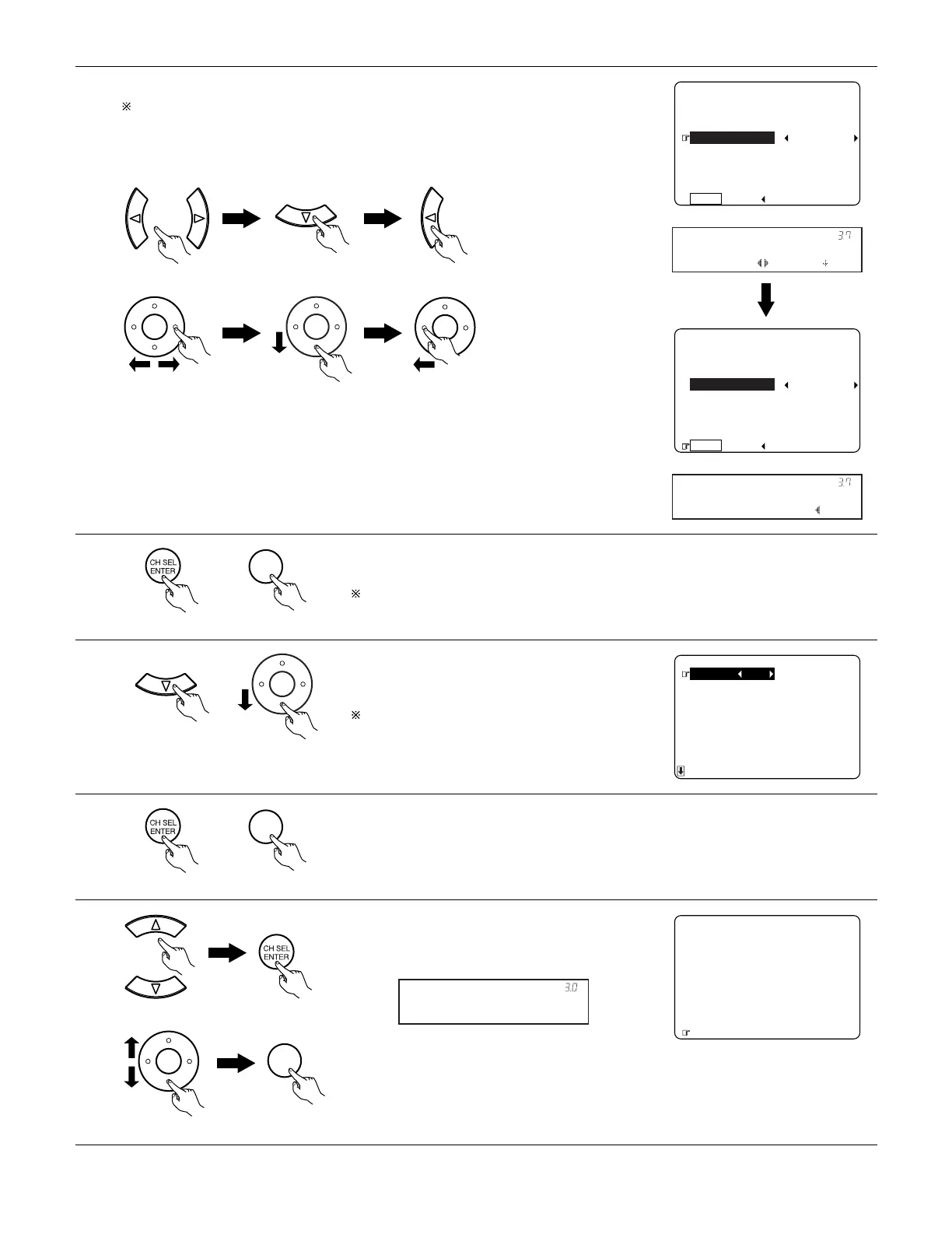 ※

3.7

3.7

CH SEL ENTER

※

※

CH SEL ENTER

CH SEL ENTER

3.0