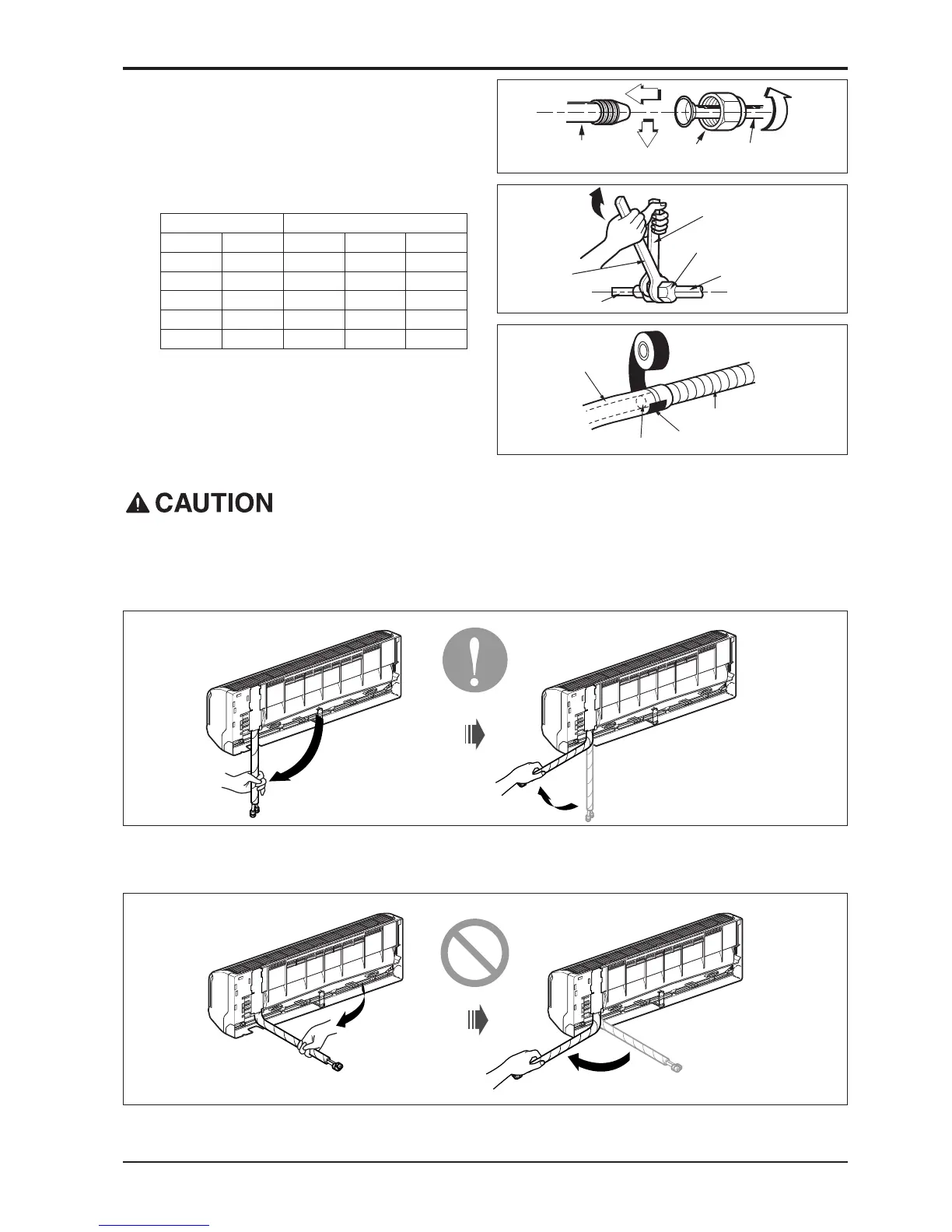 CAUTION