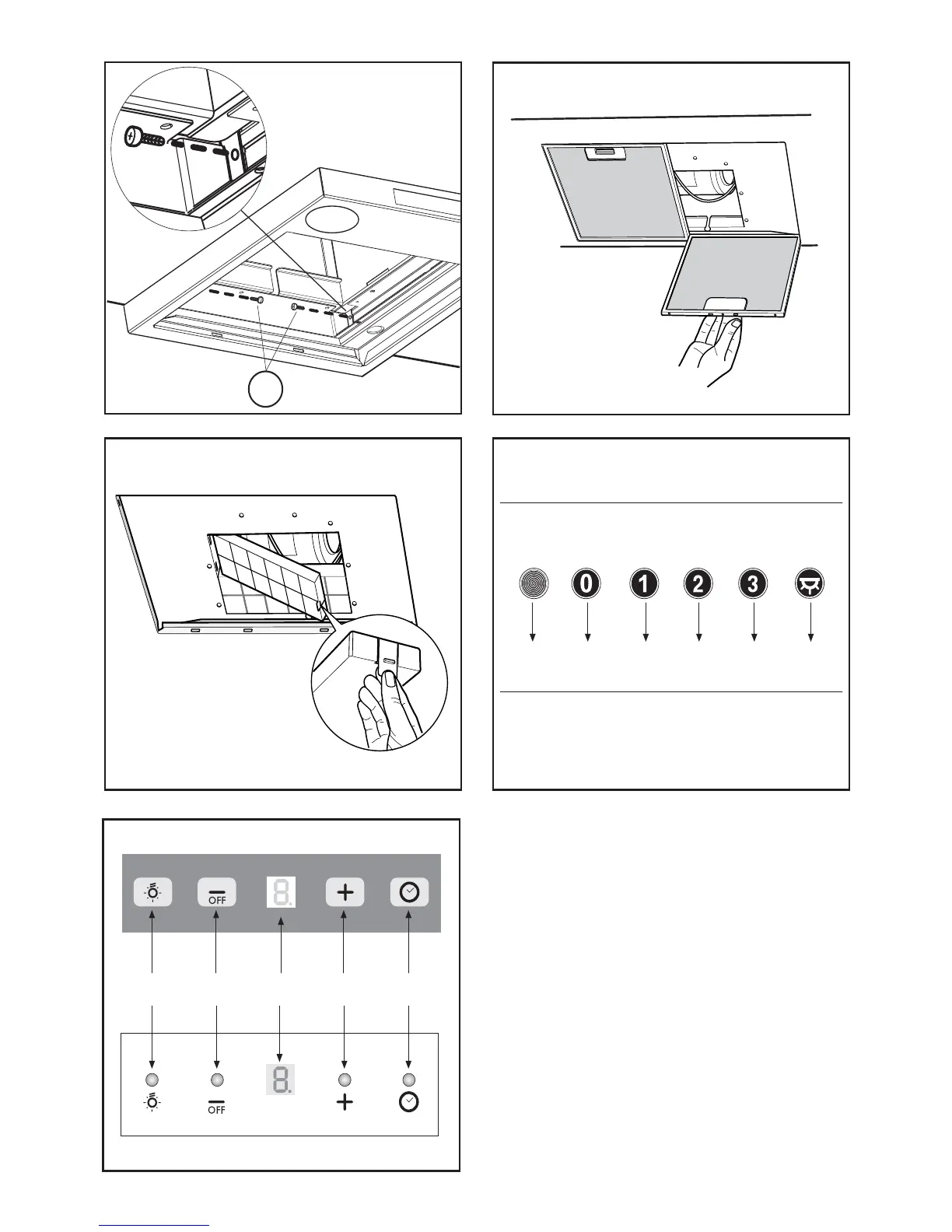 0 1 2 3

OFF 8. +

OFF 8. +