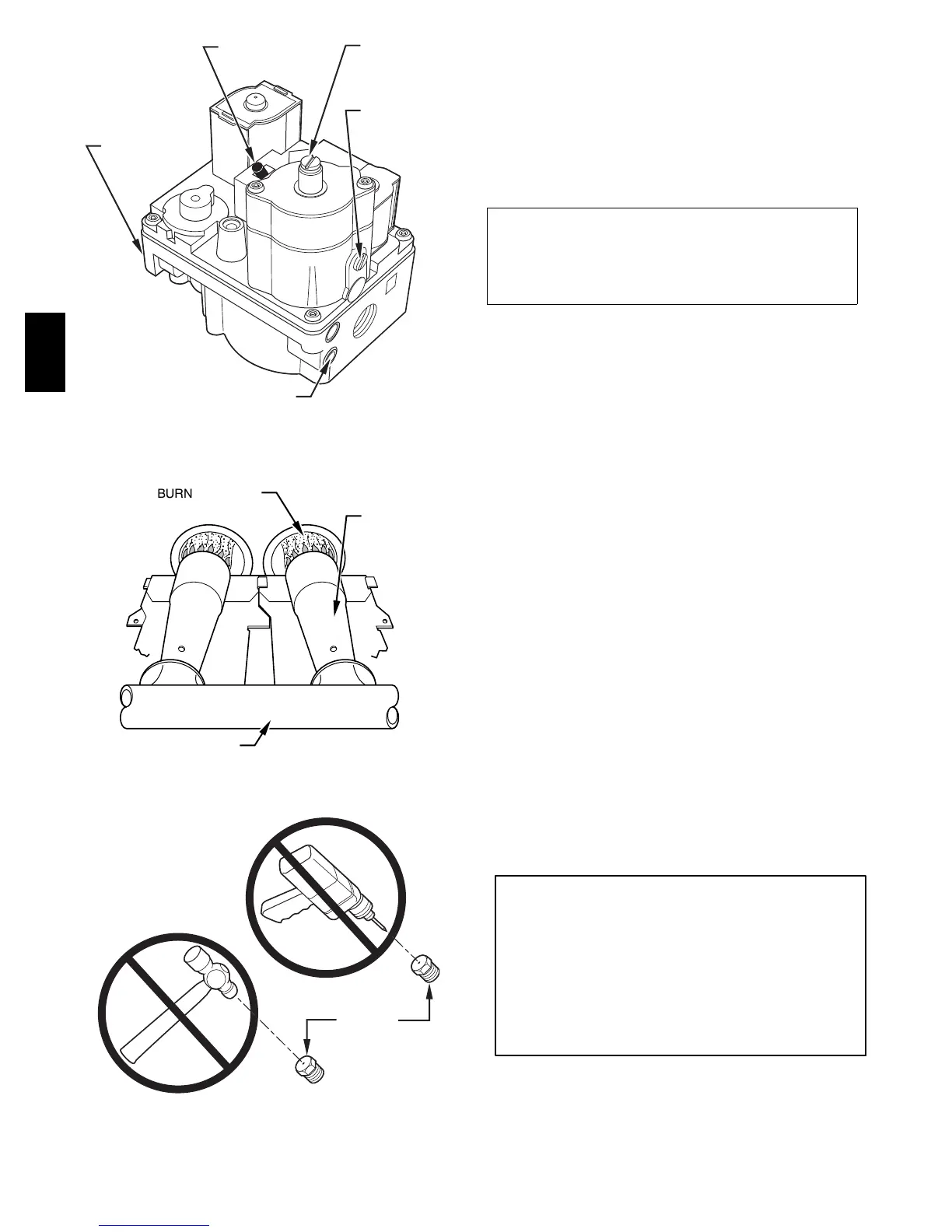 BURN