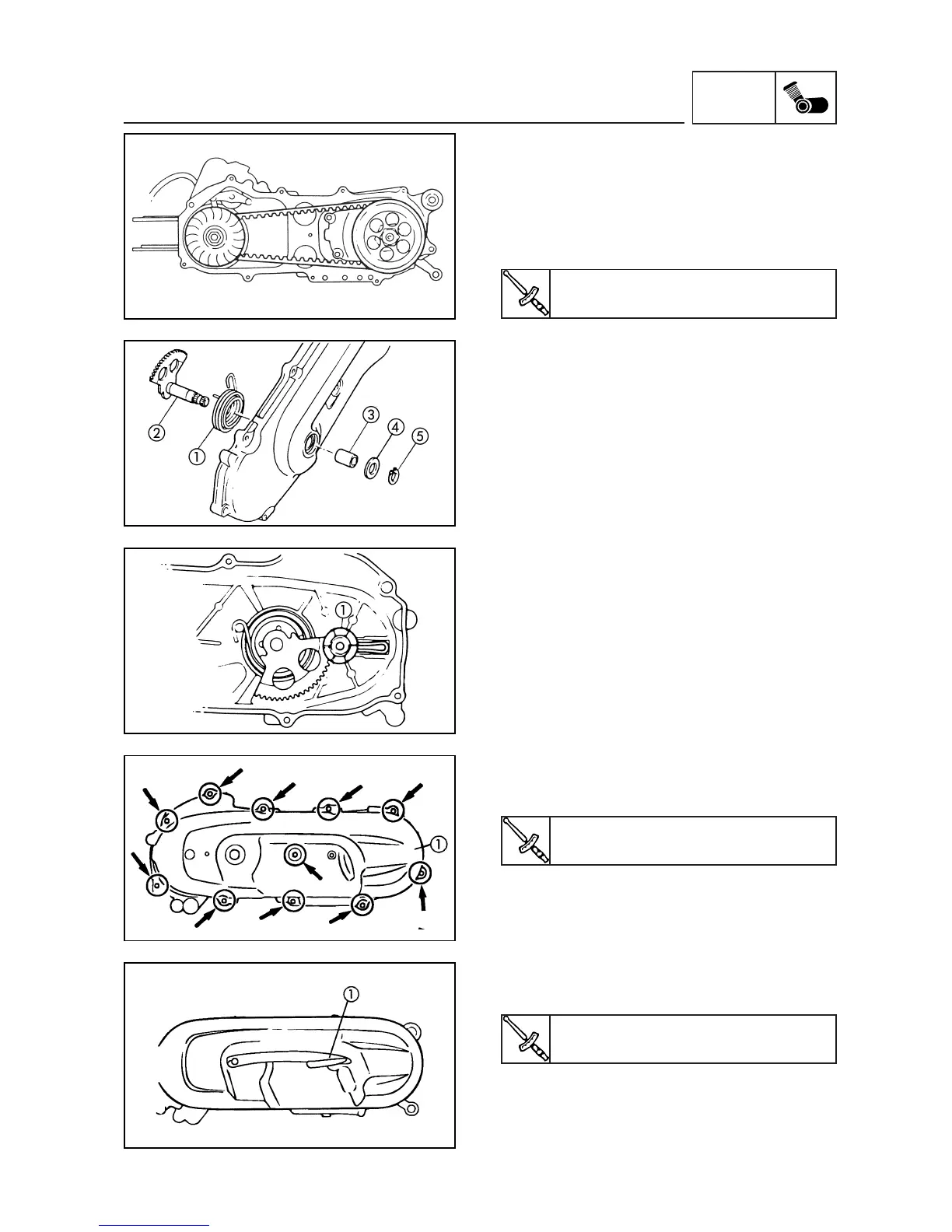 ②
①
③
④
⑤

①

①

①