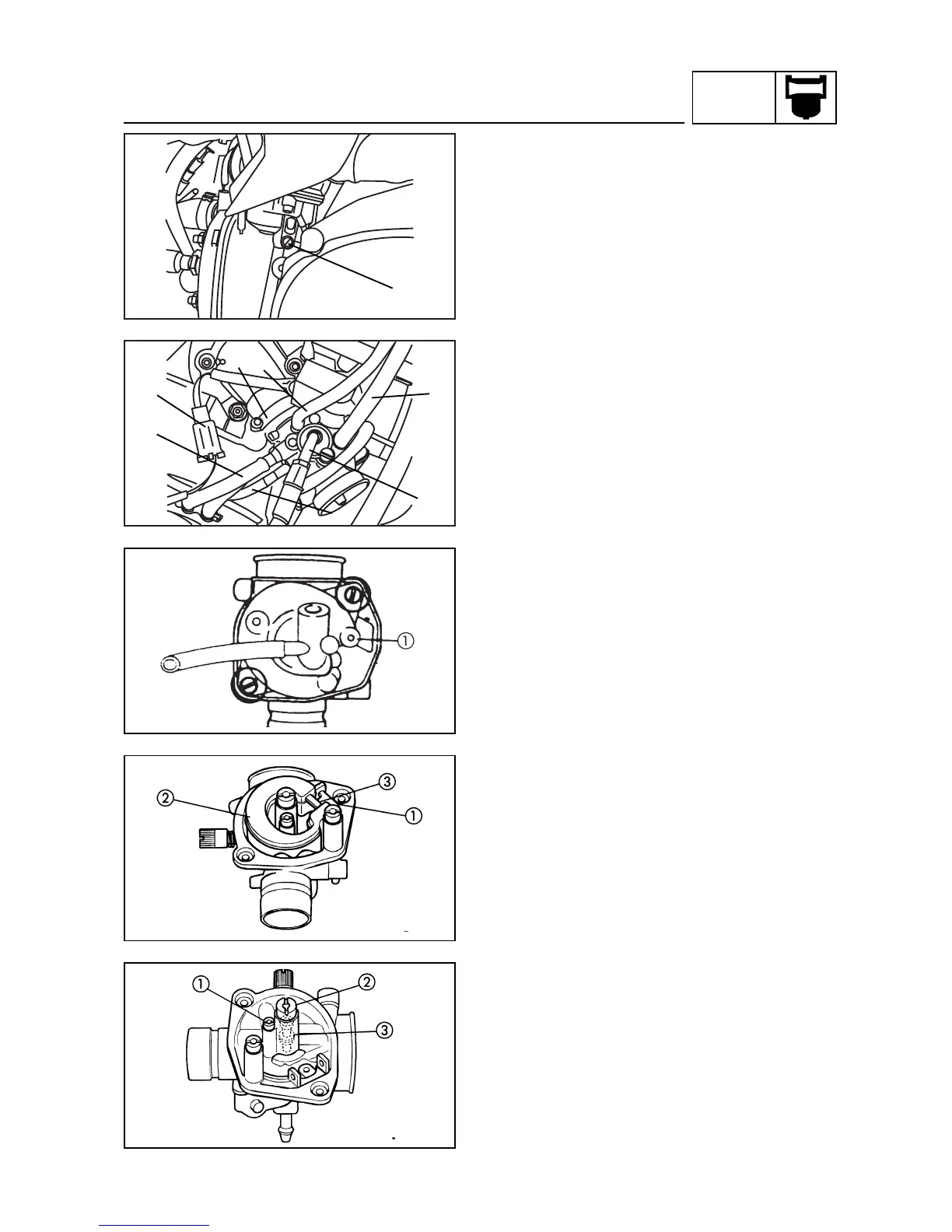 ①

②
③
①

①
②
③